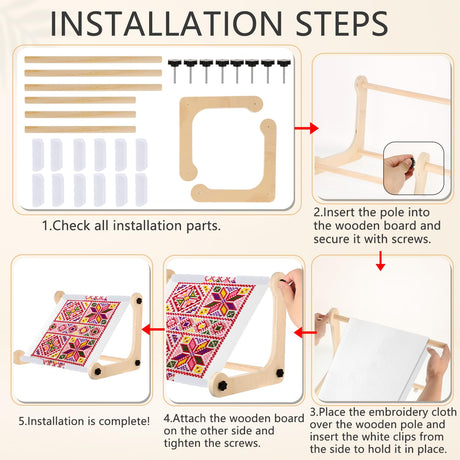 INSTALLATION STEPS

1.Check all installation parts.

2.Insert the pole into the wooden board and secure it with screws.

3.Place the embroidery cloth over the wooden pole and insert the white clips from the side to hold it in place.

4.Attach the wooden board on the other side and tighten the screws.

5.Installation is complete!