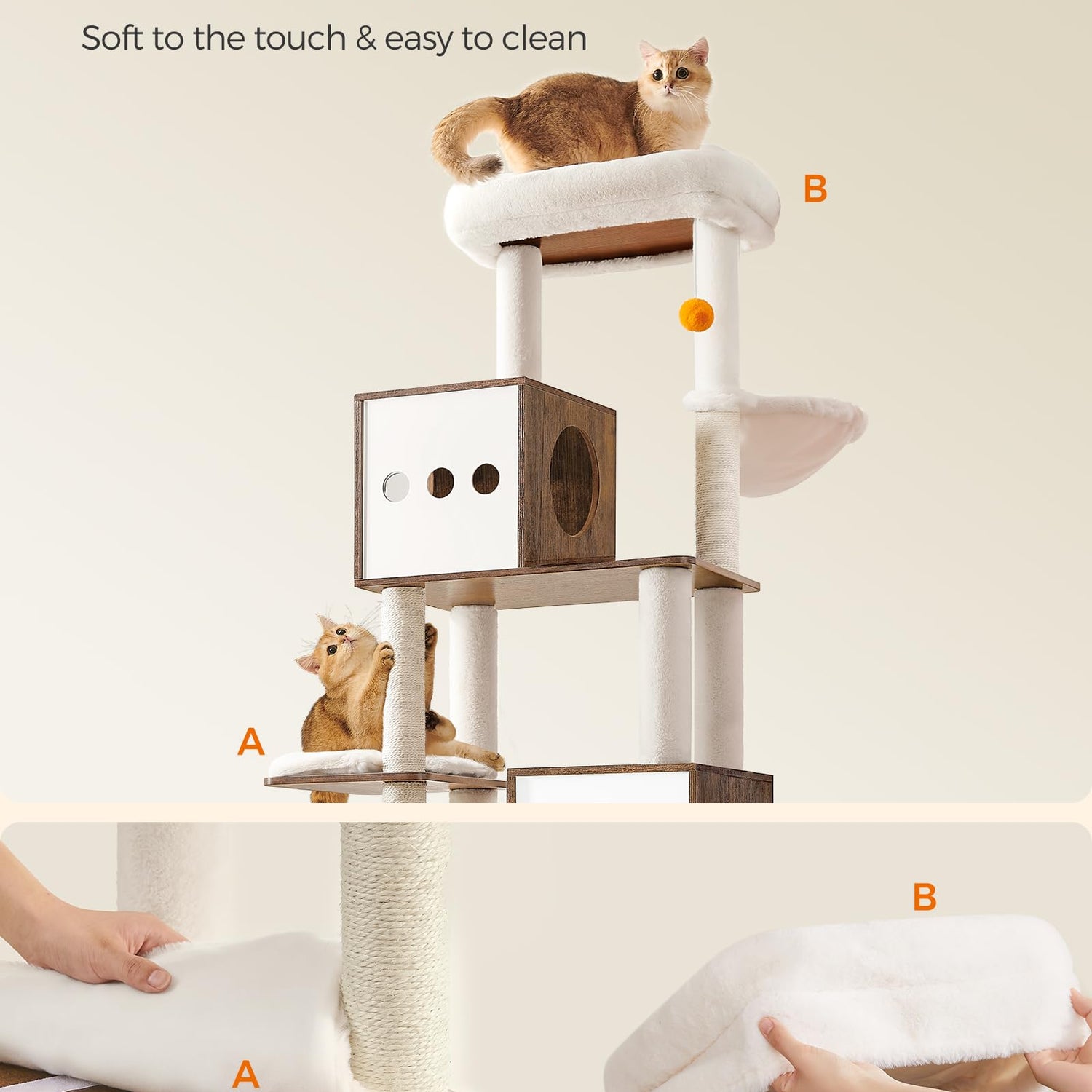 Soft to the touch & easy to clean

B

A

B

A