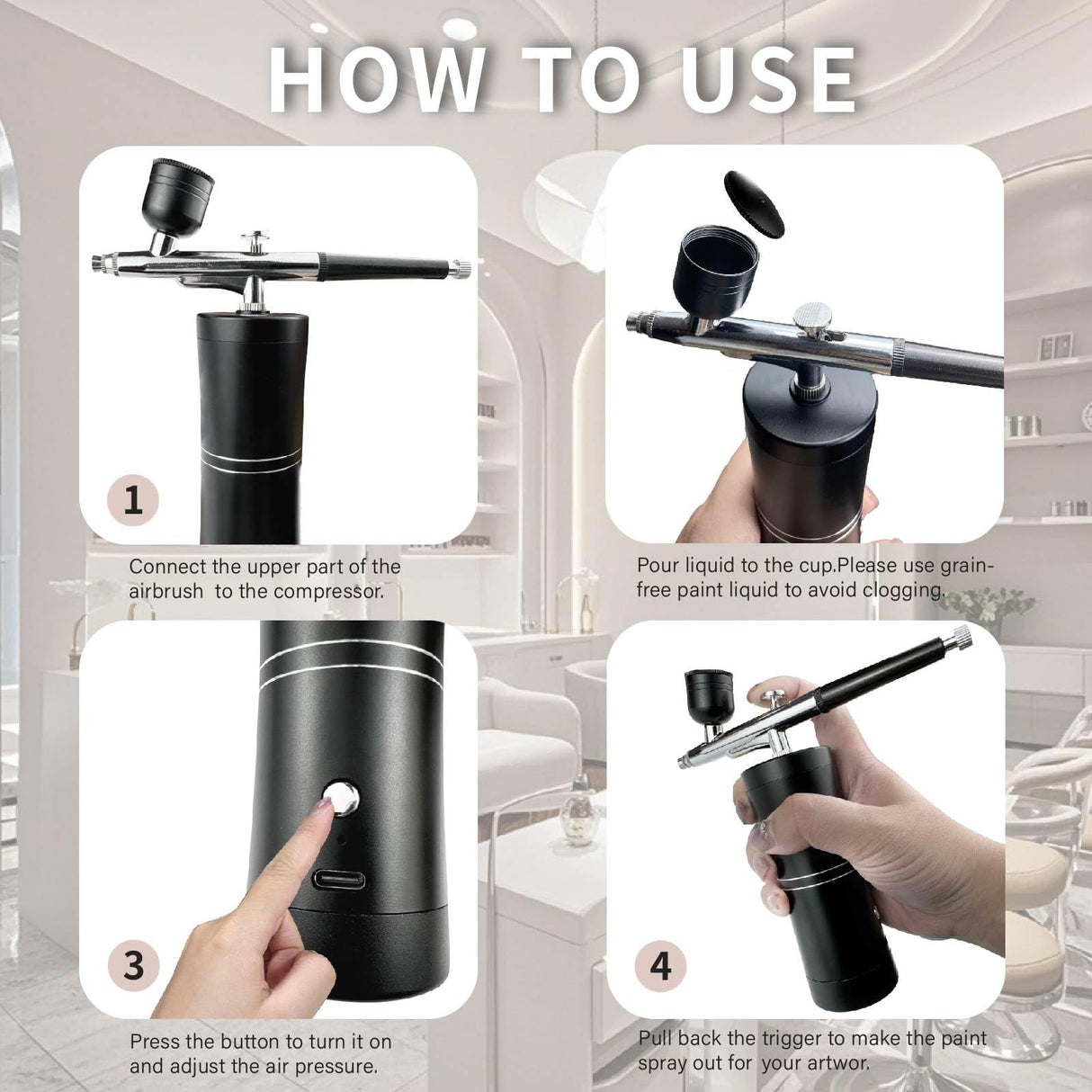 HOW TO USE

1

Connect the upper part of the airbrush  to the compressor.

Pour liquid to the cup.Please use grain-free paint liquid to avoid clogging.

3

Press the button to turn it on and adjust the air pressure.

4

Pull back the trigger to make the paint spray out for  your artwor.