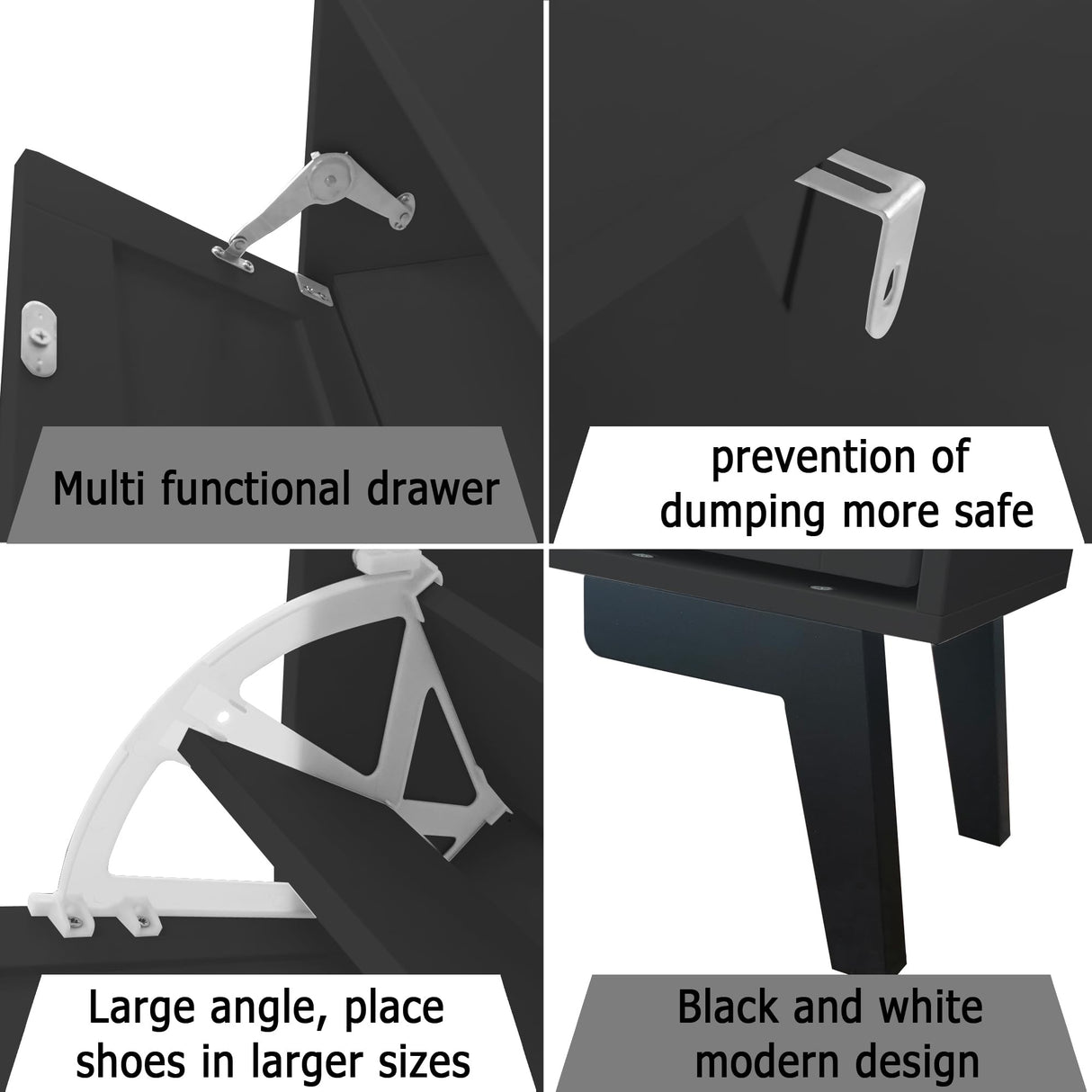 Multi functional drawer

prevention of dumping more safe

Large angle, place shoes in larger sizes

Black and white modern design