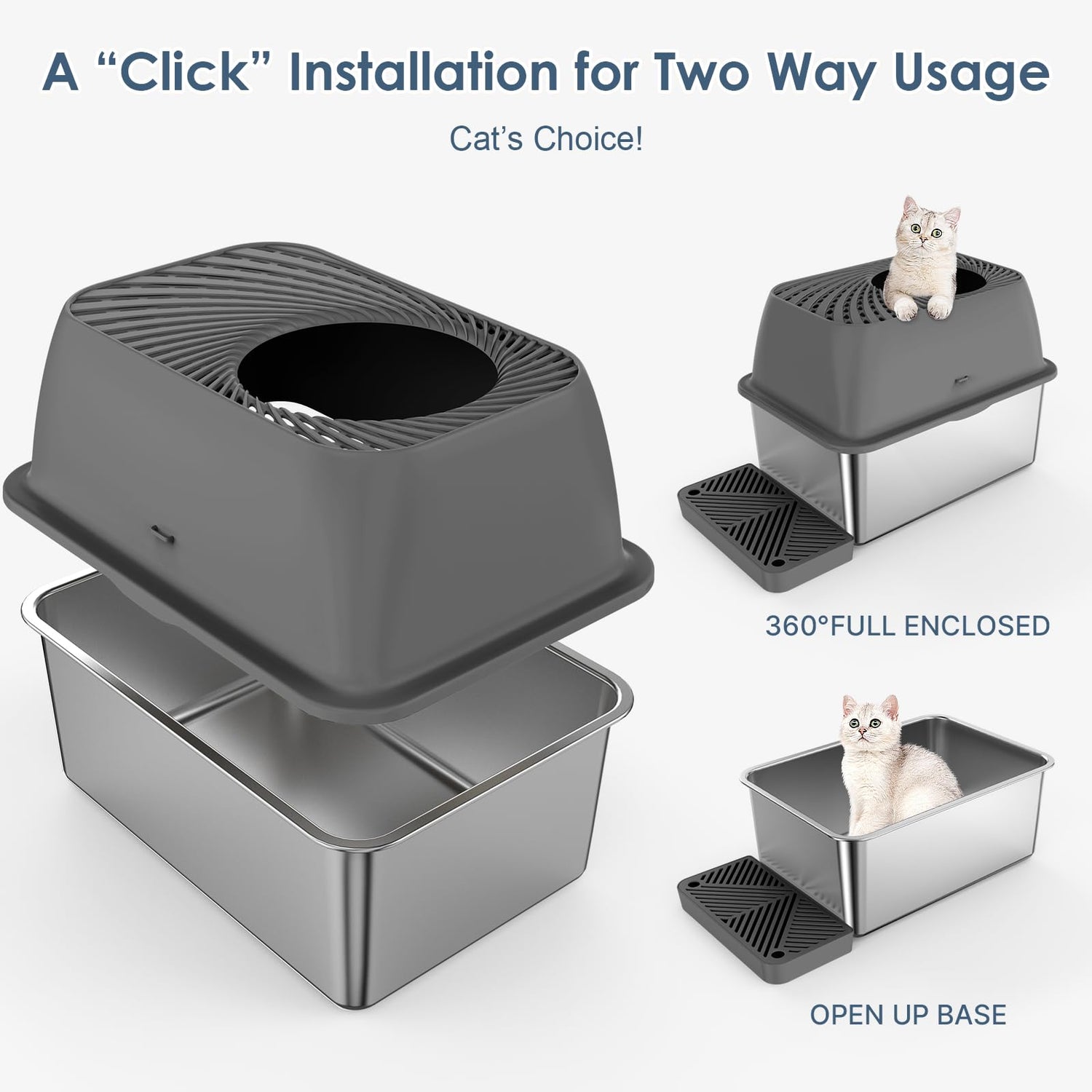 A “Click” Installation for Two Way Usage

Cat’s Choice!

360°FULL ENCLOSED

OPEN UP BASE