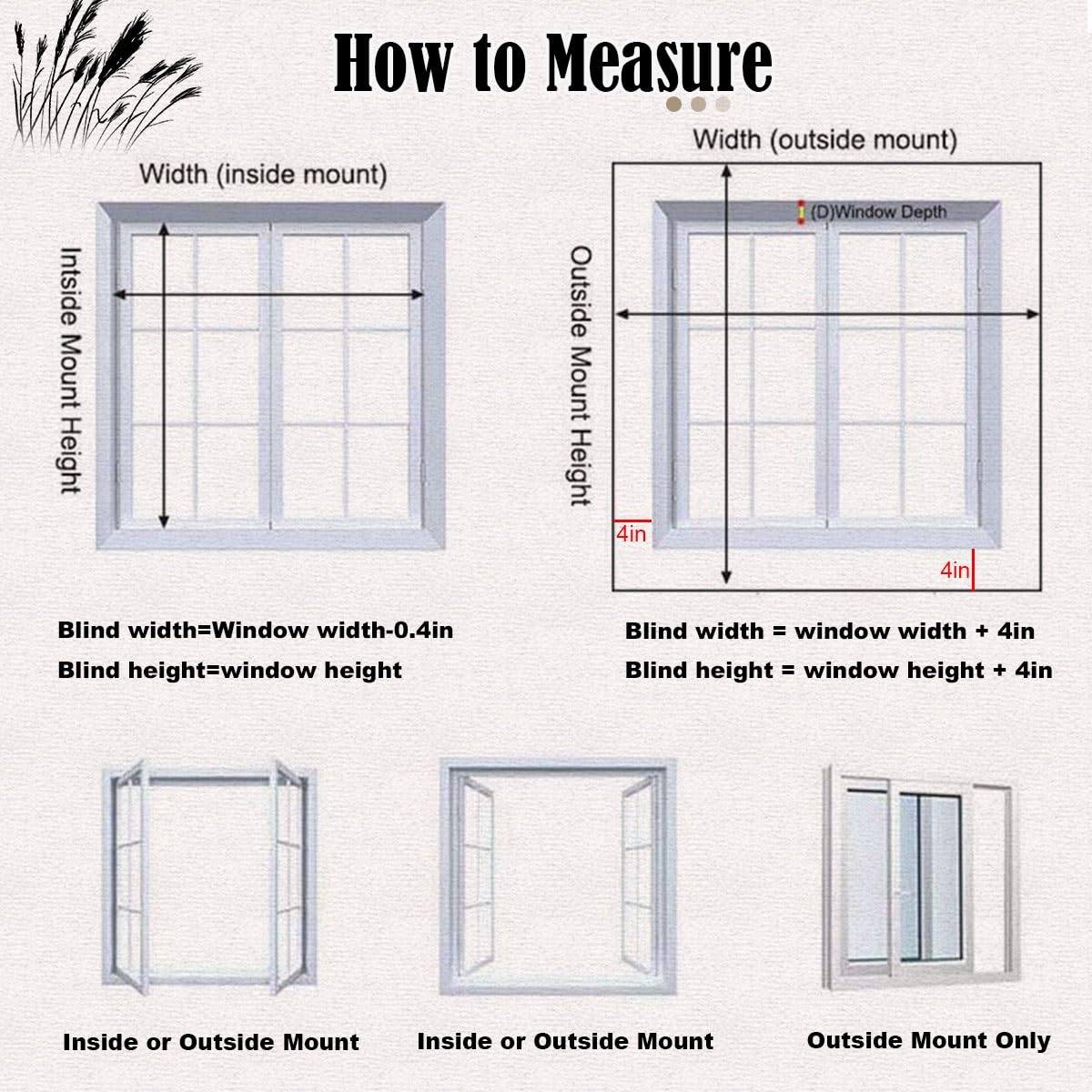 How to Measure

Width (inside mount)

Intside Mount Height

Blind width=Window width-0.4in

Blind height=window height

Width (outside mount)

(D)Window Depth

Outside Mount Height

4in

4in

Blind width = window width + 4in

Blind height = window height + 4in

Inside or Outside Mount

Inside or Outside Mount

Outside Mount Only