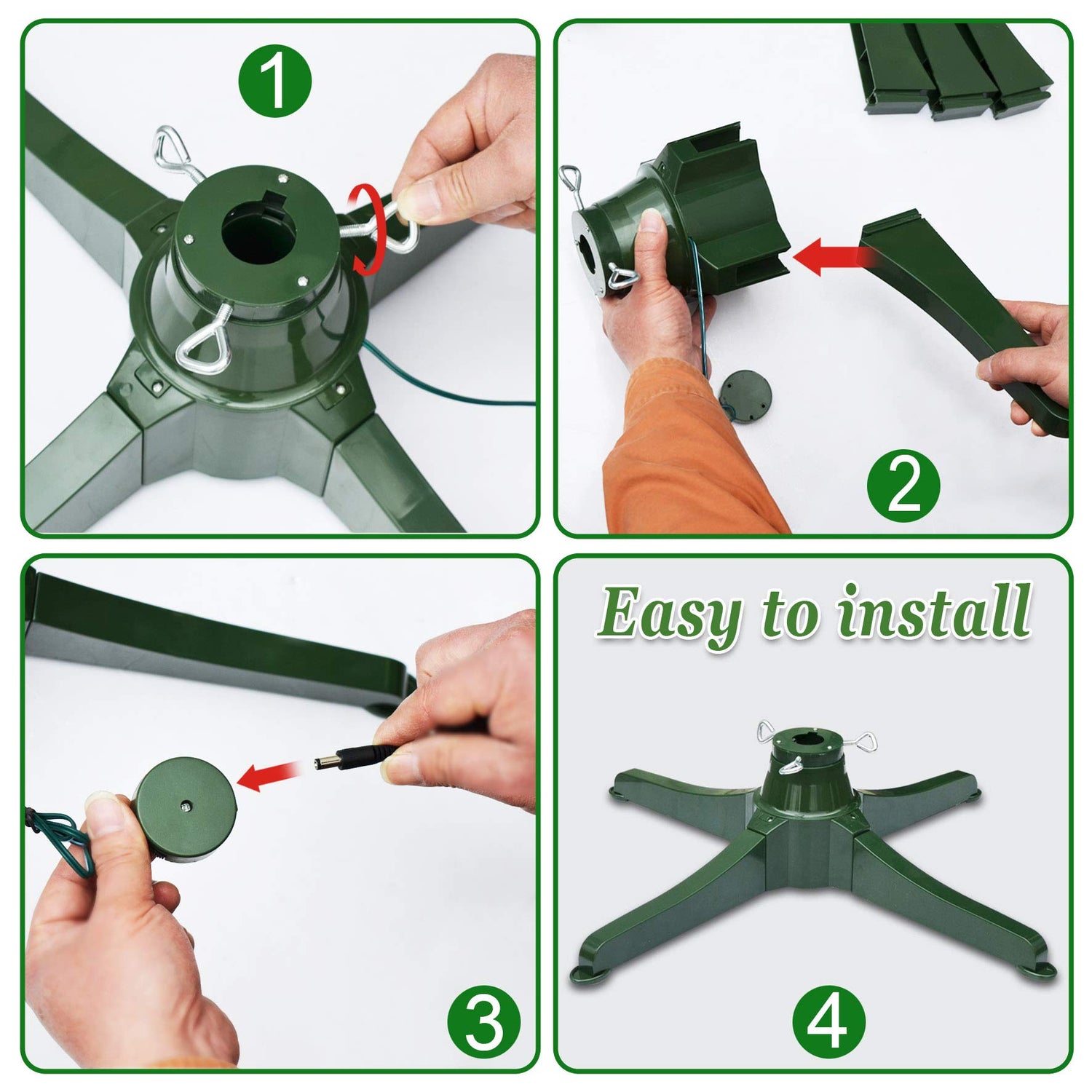 1

2

3

Easy to install

4