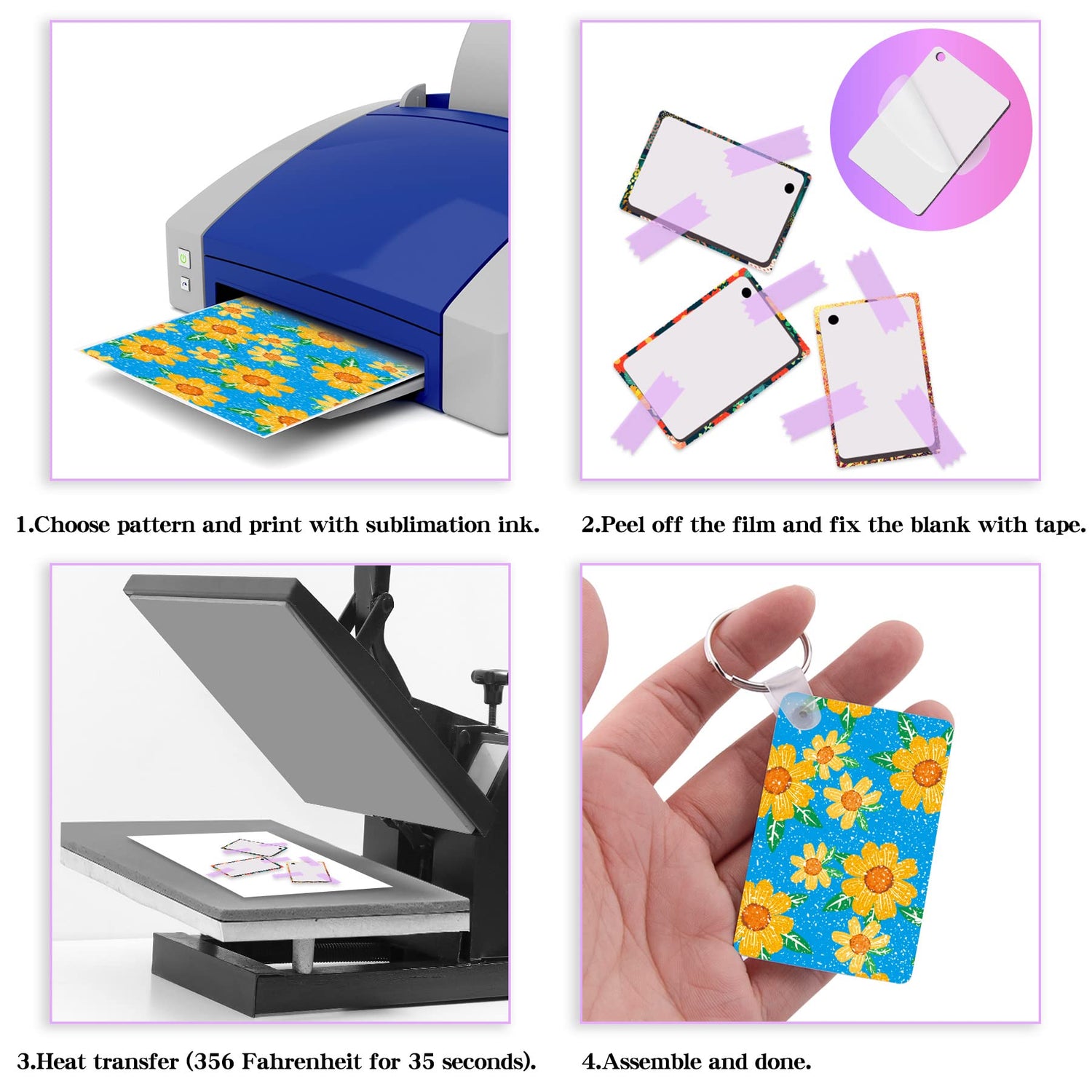 1.Choose pattern and print with sublimation ink.

2.Peel off the film and fix the blank with tape.

3.Heat transfer (356 Fahrenheit for 35 seconds).

4.Assemble and done.