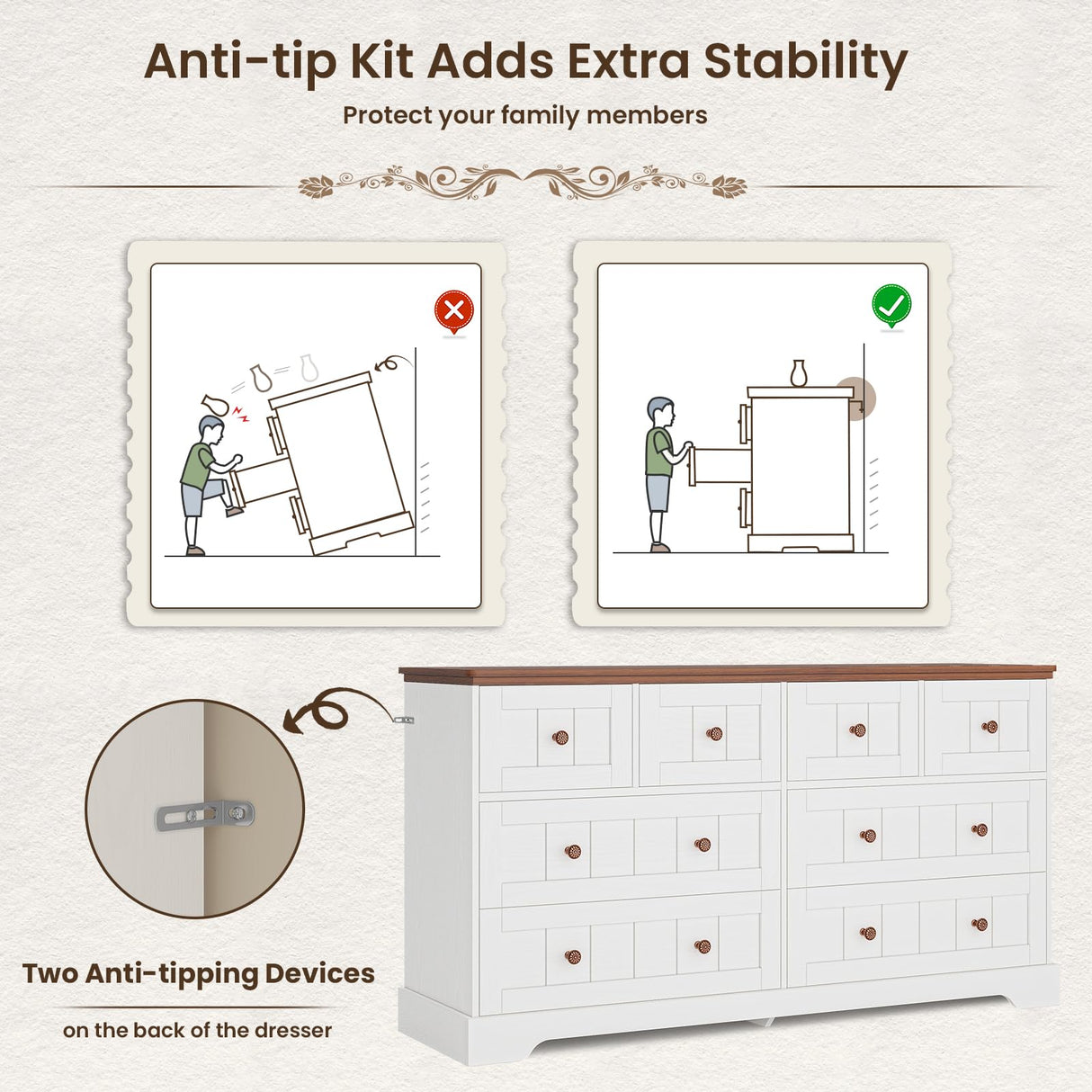 Anti-tip Kit Adds Extra Stability

Protect your family members

Two Anti-tipping Devices

on the back of the dresser