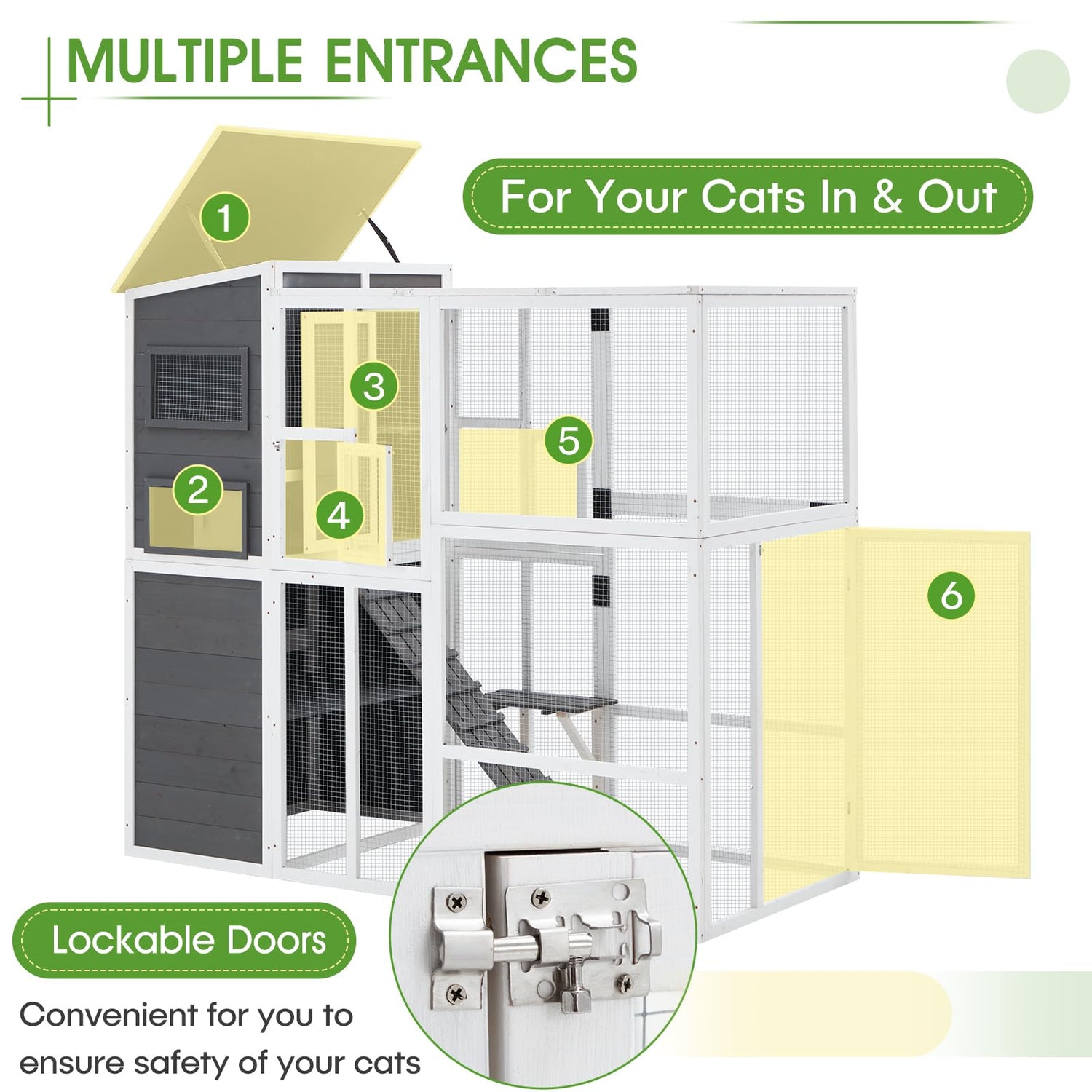 MULTIPLE ENTRANCES

For Your Cats In & Out

1

2

3

4

5

6

Lockable Doors

Convenient for you to ensure safety of your cats