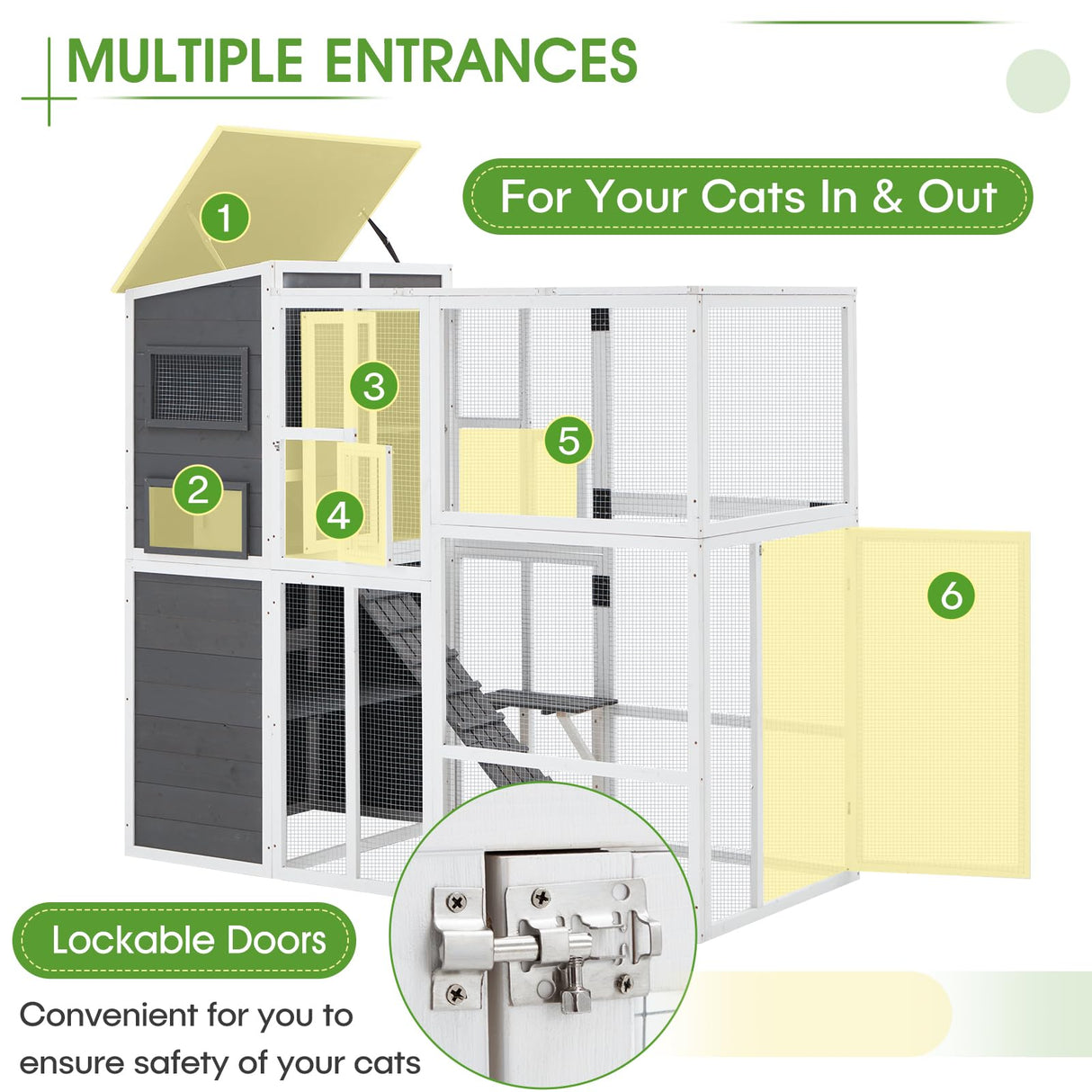 MULTIPLE ENTRANCES

For Your Cats In & Out

1

2

3

4

5

6

Lockable Doors

Convenient for you to ensure safety of your cats