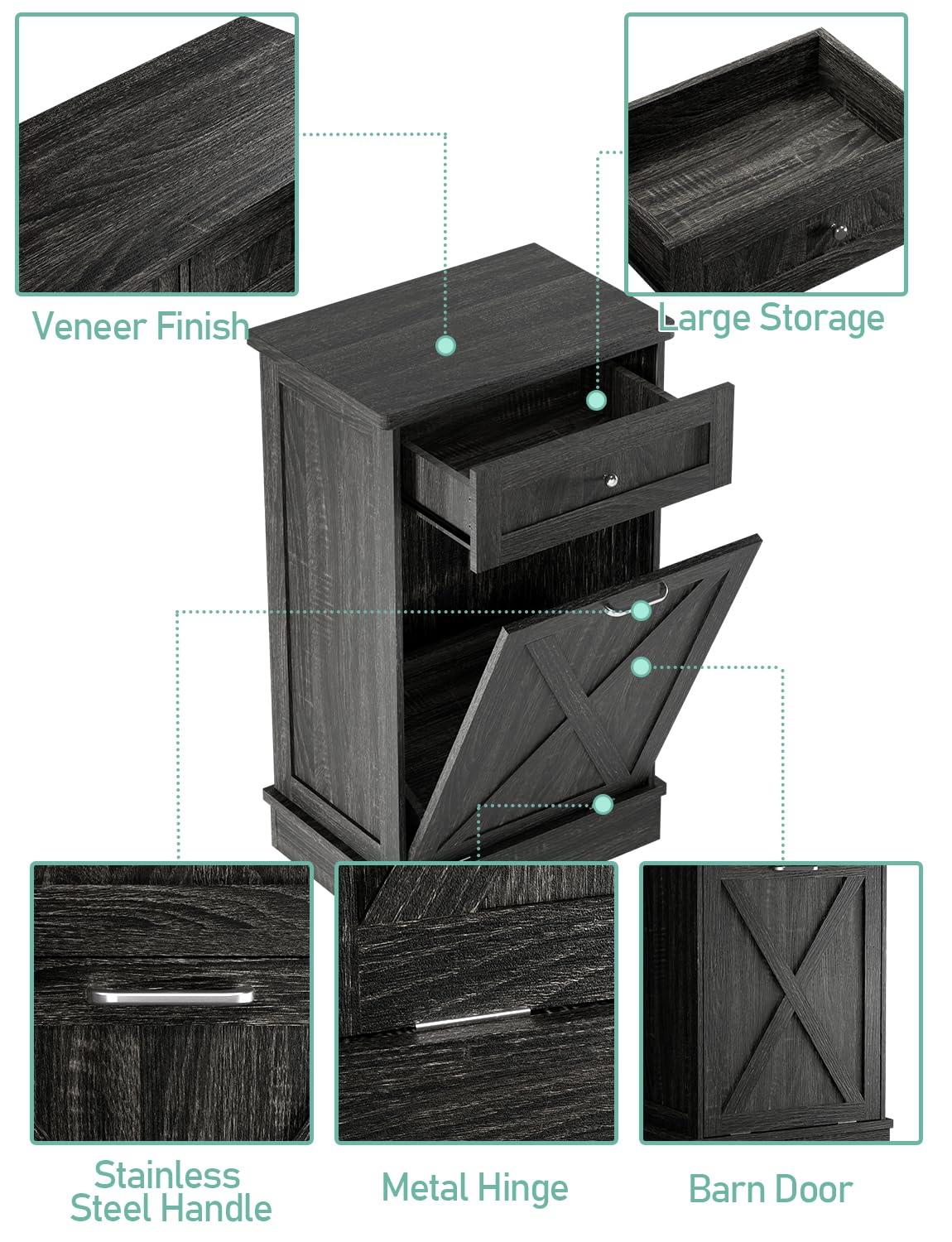 Veneer Finish

Large Storage

Stainless Steel Handle

Metal Hinge

Barn Door