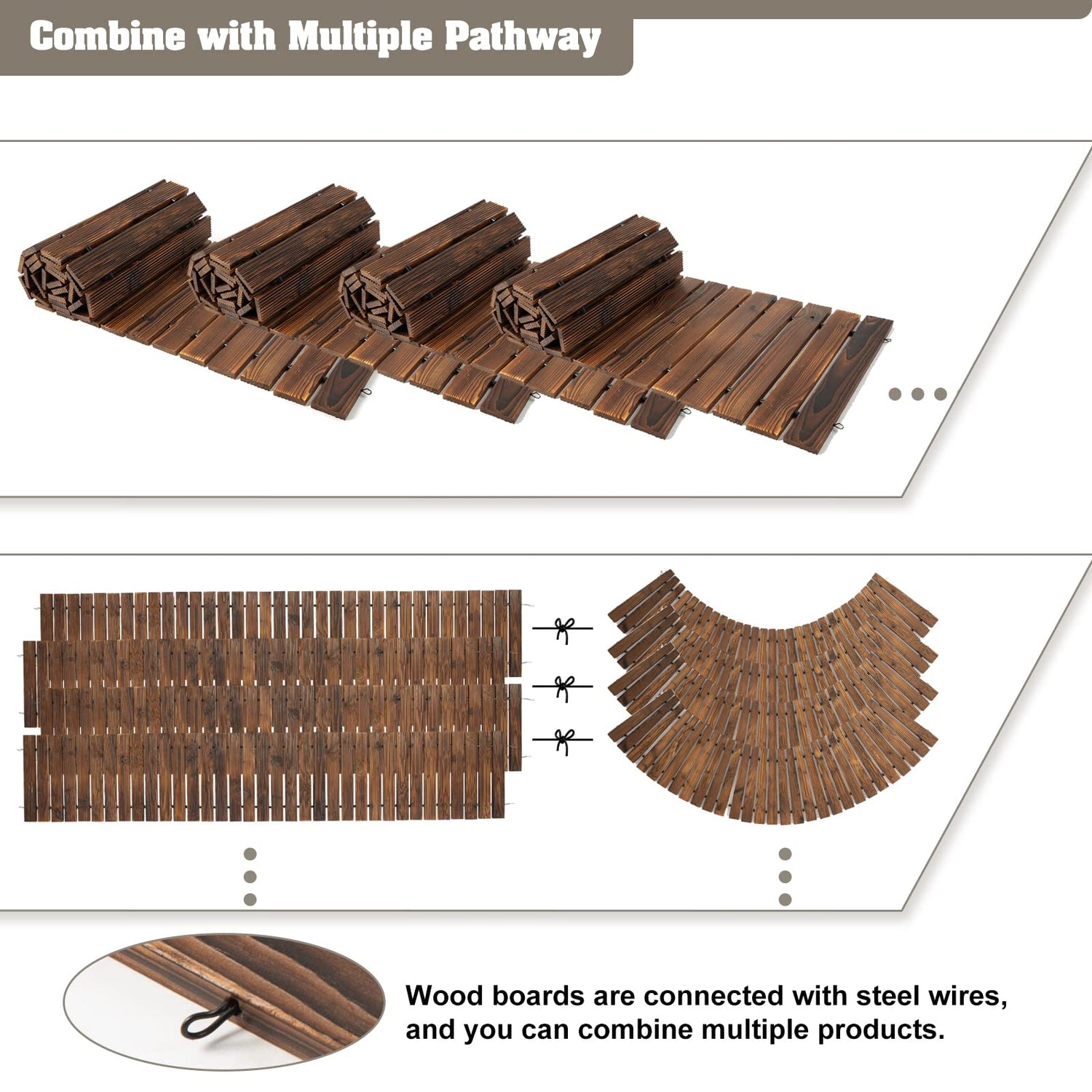 Combine with Multiple Pathway

Wood boards are connected with steel wires, and you can combine multiple products.