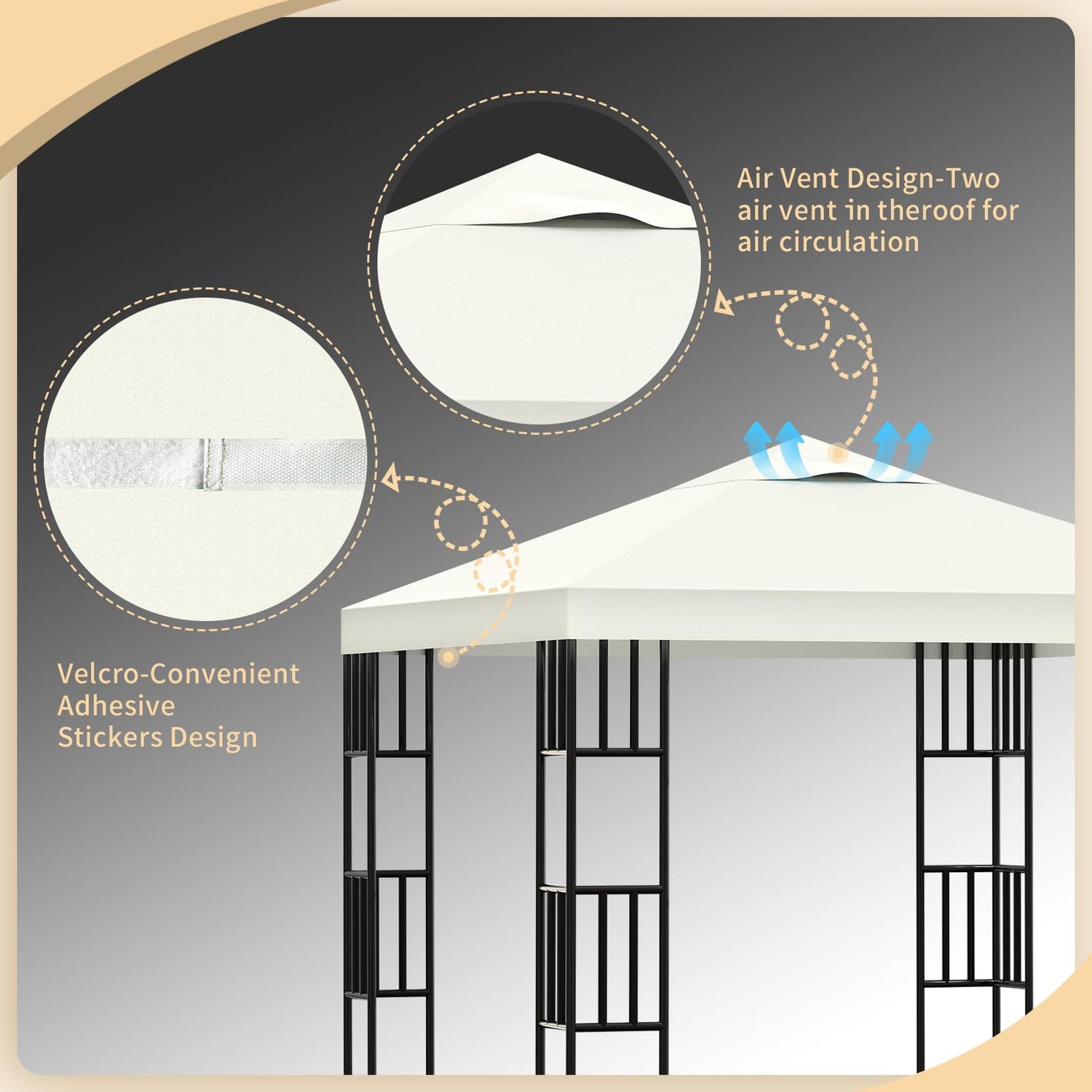 Air Vent Design-Two air vent in theroof for air circulation

Velcro-Convenient Adhesive Stickers Design