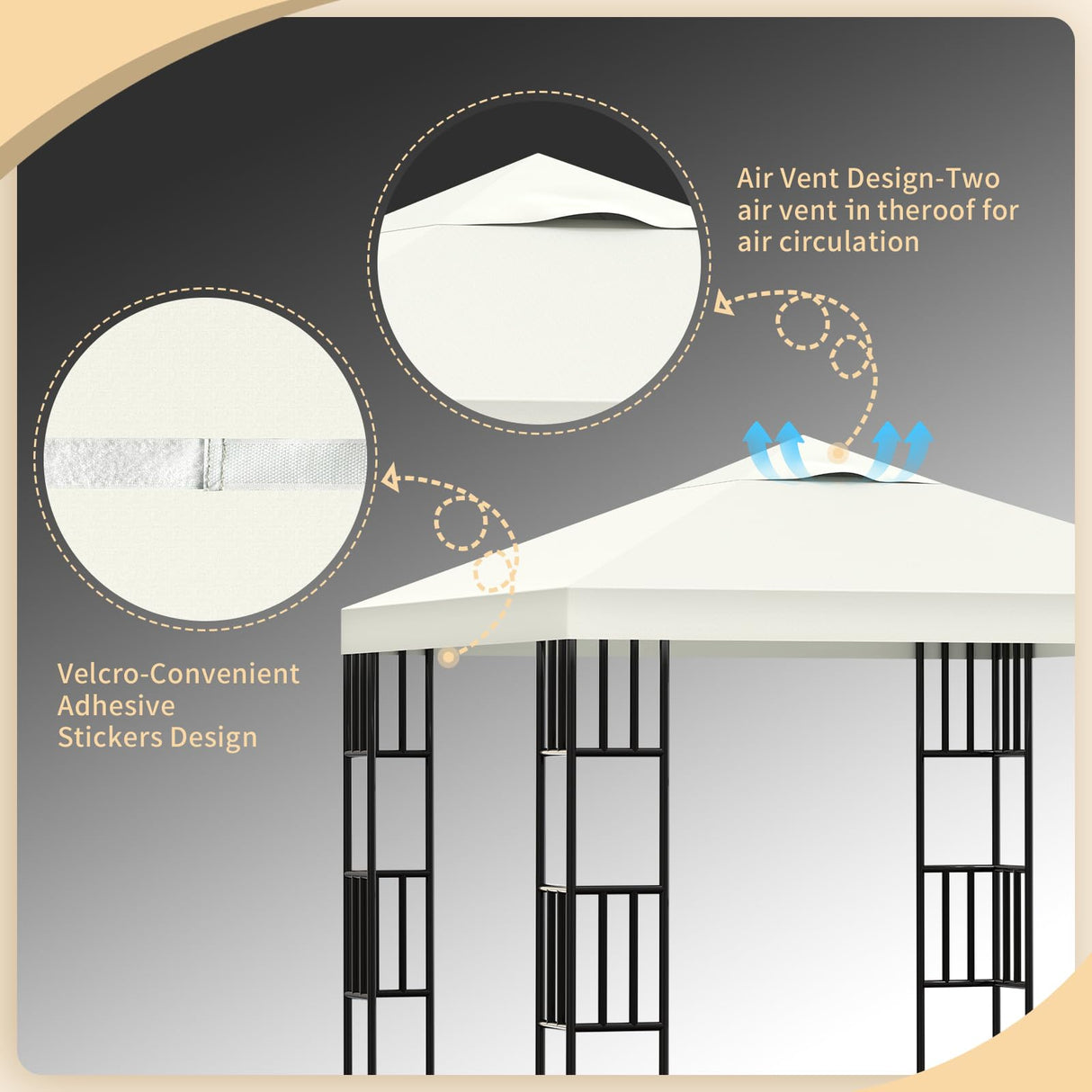 Air Vent Design-Two air vent in theroof for air circulation

Velcro-Convenient Adhesive Stickers Design