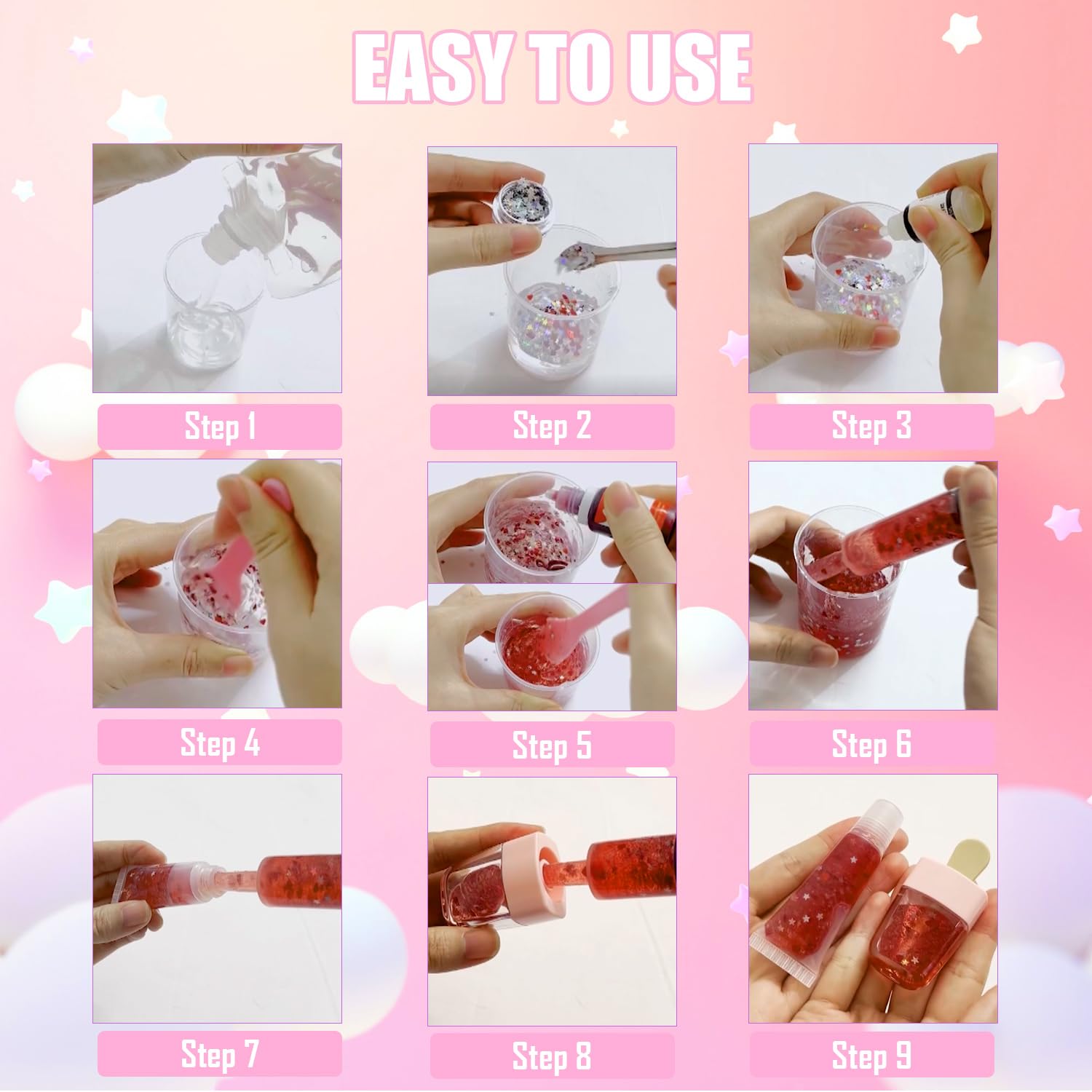 EASY TO USE

Step 1

Step 2

Step 3

Step 4

Step 5

Step 6

Step 7

Step 8

Step 9