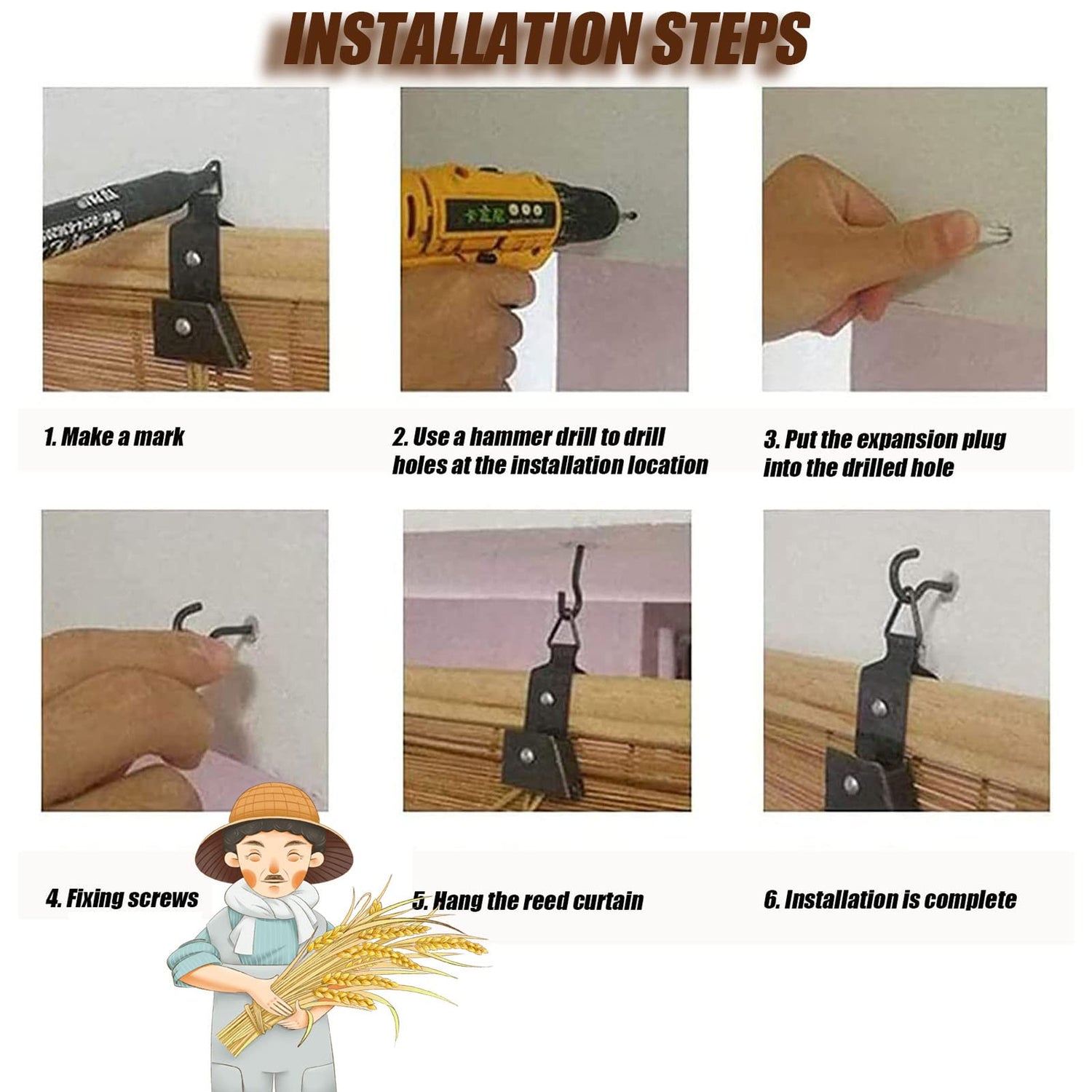 INSTALLATION STEPS

1. Make a mark

2. Use a hammer drill to drill holes at the installation location

3. Put the expansion plug into the drilled hole

4. Fixing screws

5. Hang the reed curtain

6. Installation is complete