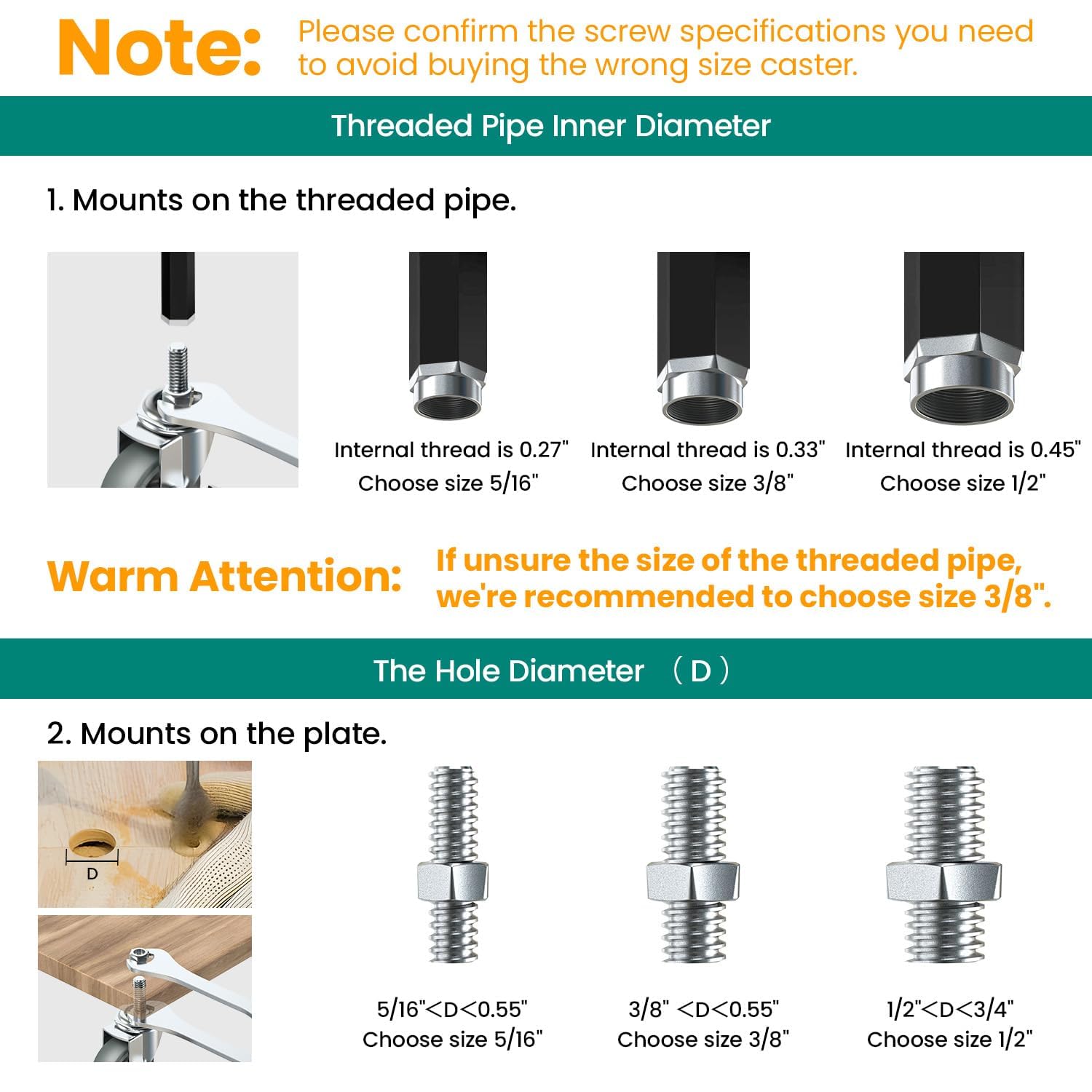 Note: Please confirm the screw specifications you need to avoid buying the wrong size caster.

Threaded Pipe Inner Diameter

1. Mounts on the threaded pipe.

Internal thread is 0.27"
Choose size 5/16"

Internal thread is 0.33"
Choose size 3/8"

Internal thread is 0.45"
Choose size 1/2"

Warm Attention: If unsure the size of the threaded pipe, we're recommended to choose size 3/8".

The Hole Diameter （D）

2. Mounts on the plate.

D

5/16"<D<0.55"
Choose size 5/16"

3/8" <D<0.55"
Choose size 3/8"

1/2"<D<3/4"
Choose size 1/2"