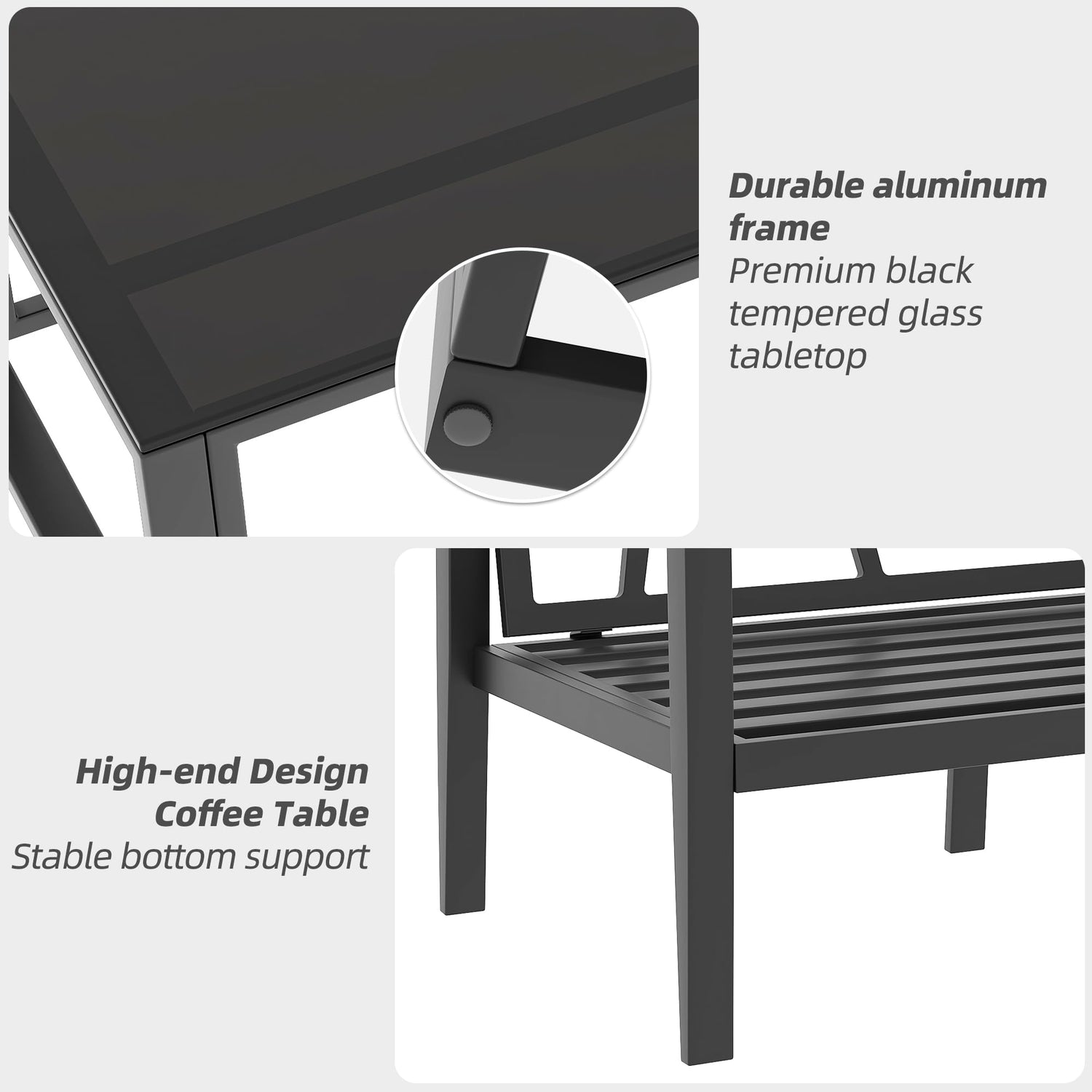 Durable aluminum frame
Premium black tempered glass tabletop

High-end Design Coffee Table
Stable bottom support