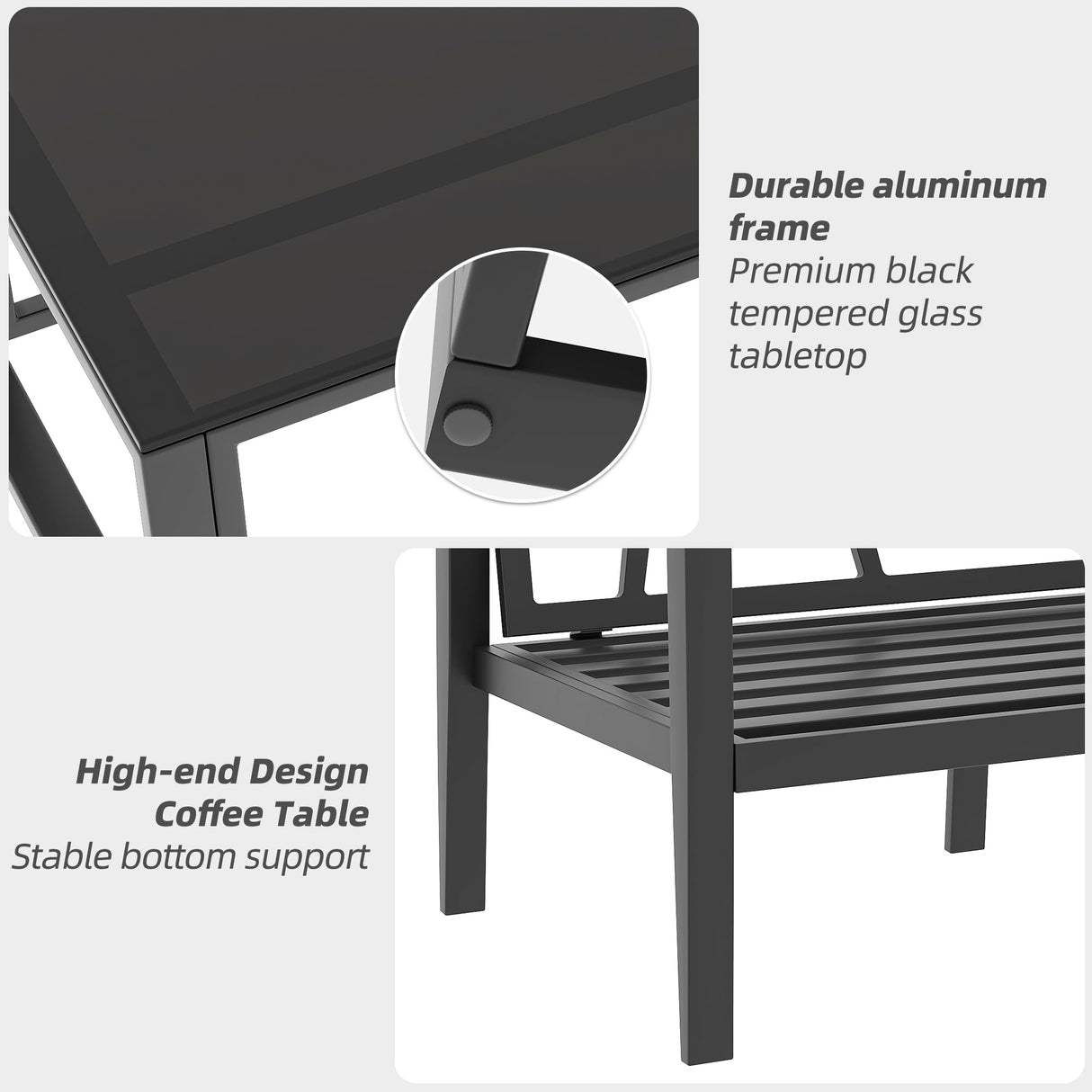 Durable aluminum frame
Premium black tempered glass tabletop

High-end Design Coffee Table
Stable bottom support