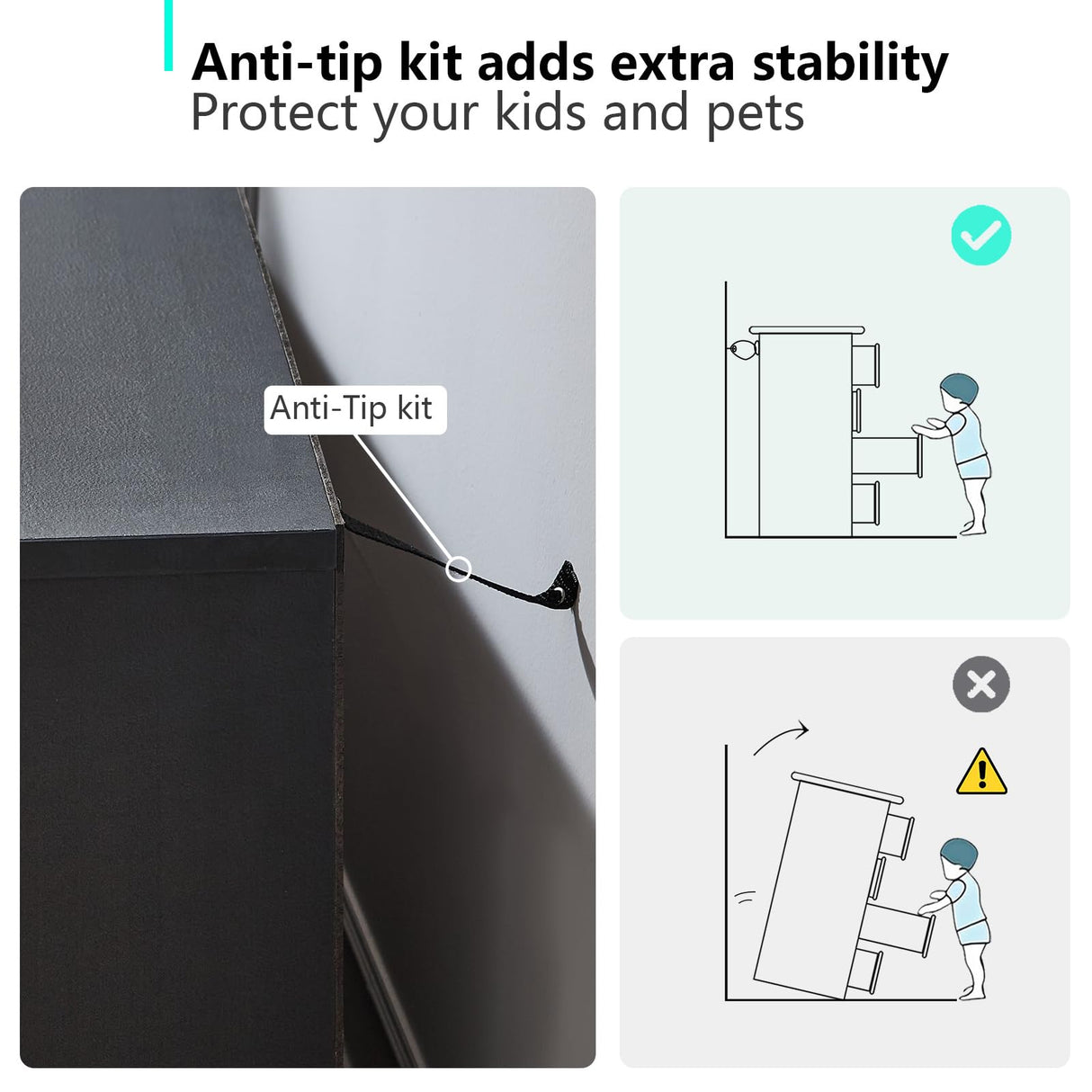 Anti-tip kit adds extra stability
Protect your kids and pets

Anti-Tip kit