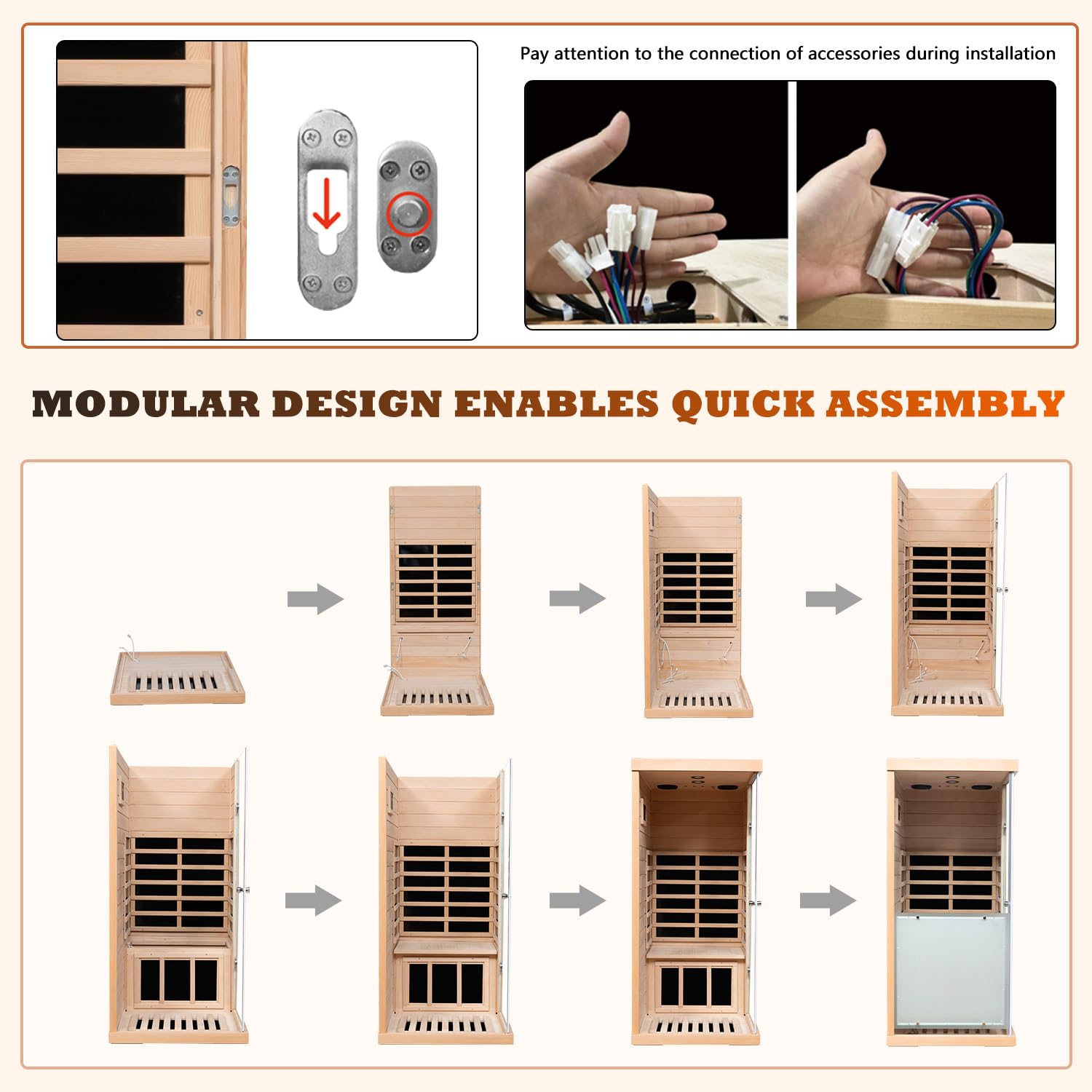 Pay attention to the connection of accessories during installation

MODULAR DESIGN ENABLES QUICK ASSEMBLY