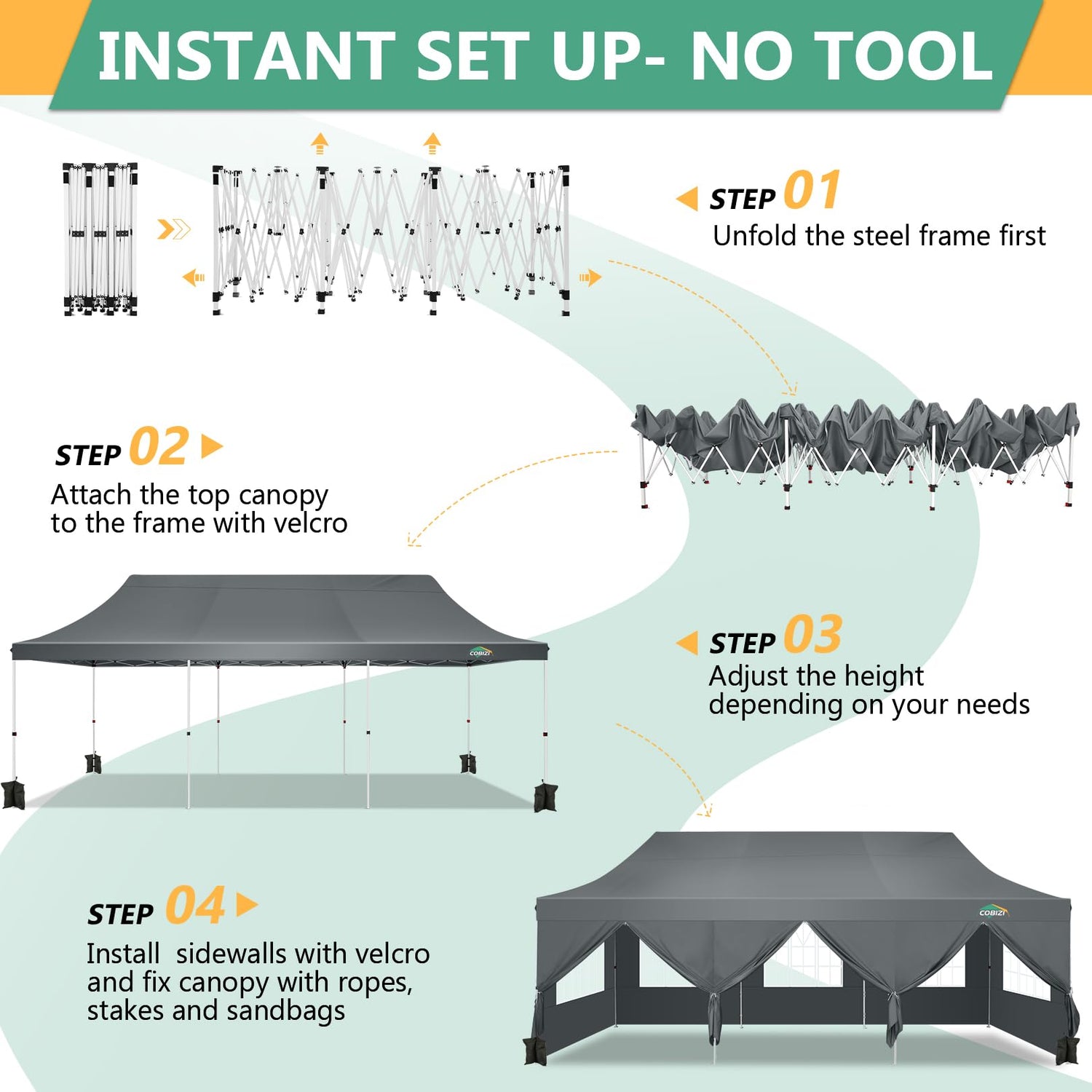 INSTANT SET UP- NO TOOL

STEP 01
Unfold the steel frame first

STEP 02
Attach the top canopy to the frame with velcro

COBIZI

STEP 03
Adjust the height depending on your needs

STEP 04
Install  sidewalls with velcro and fix canopy with ropes, stakes and sandbags

COBIZI