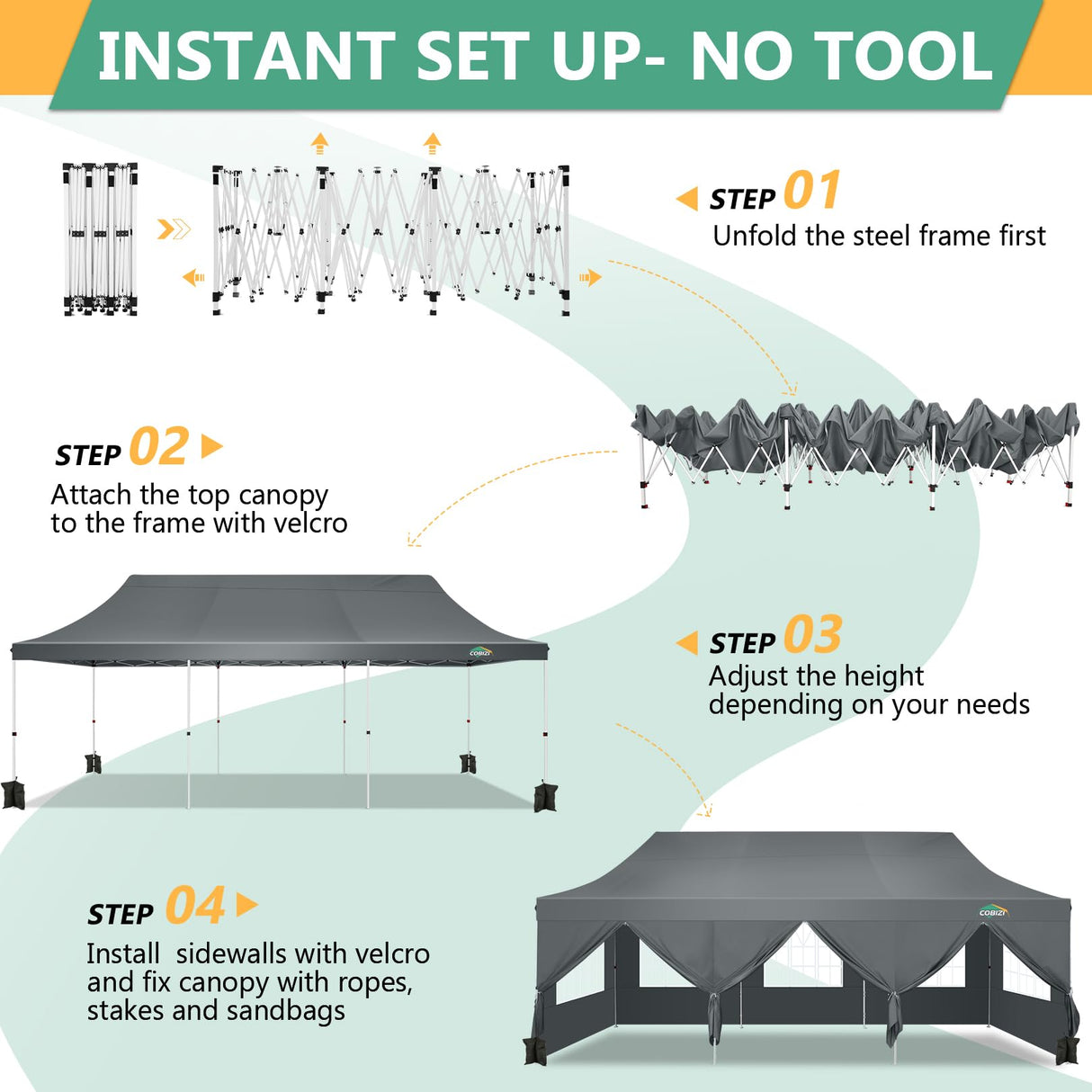 INSTANT SET UP- NO TOOL

STEP 01
Unfold the steel frame first

STEP 02
Attach the top canopy to the frame with velcro

COBIZI

STEP 03
Adjust the height depending on your needs

STEP 04
Install sidewalls with velcro and fix canopy with ropes, stakes and sandbags

COBIZI