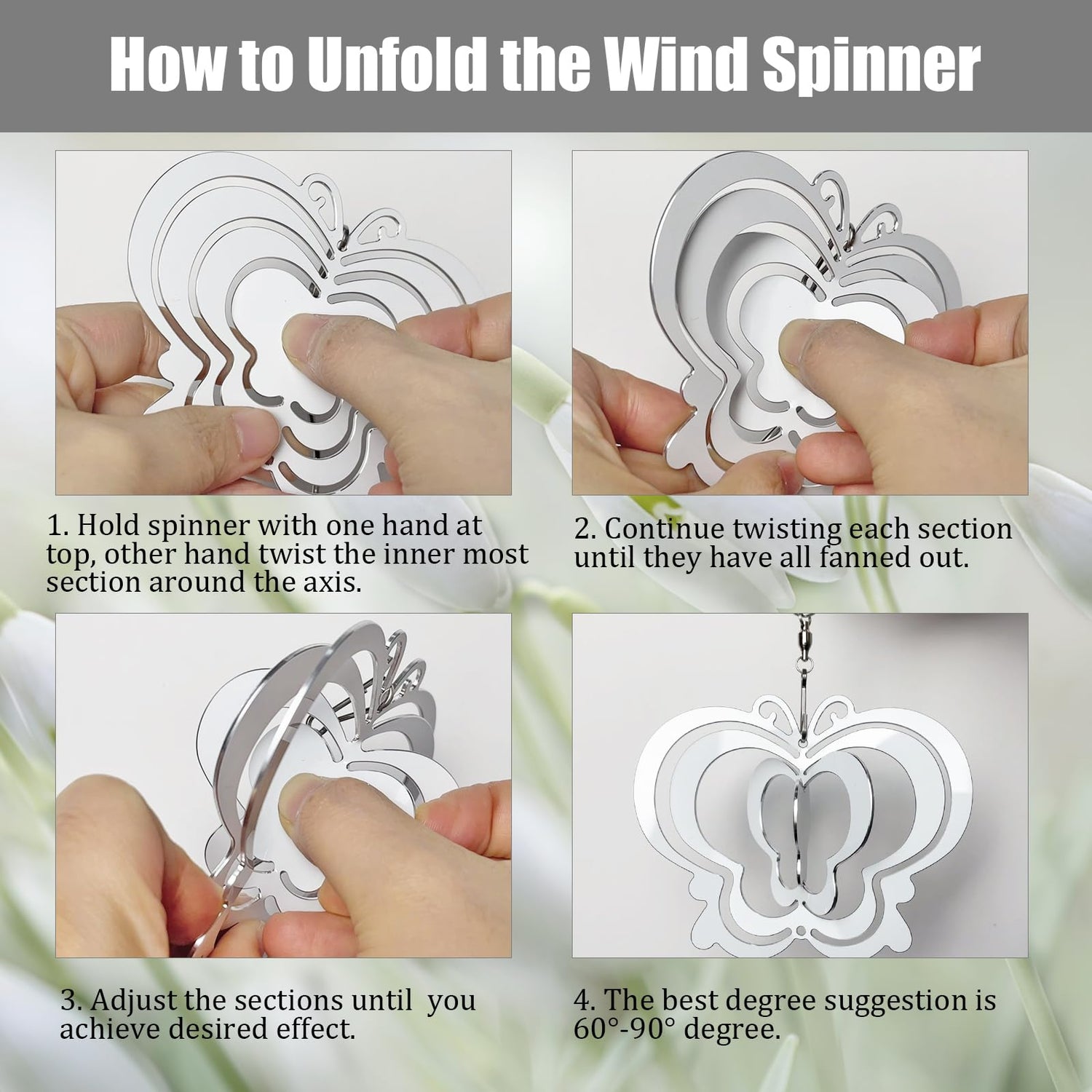 How to Unfold the Wind Spinner

1. Hold spinner with one hand at top, other hand twist the inner most section around the axis.

2. Continue twisting each section until they have all fanned out.

3. Adjust the sections until you achieve desired effect.

4. The best degree suggestion is 60°-90° degree.