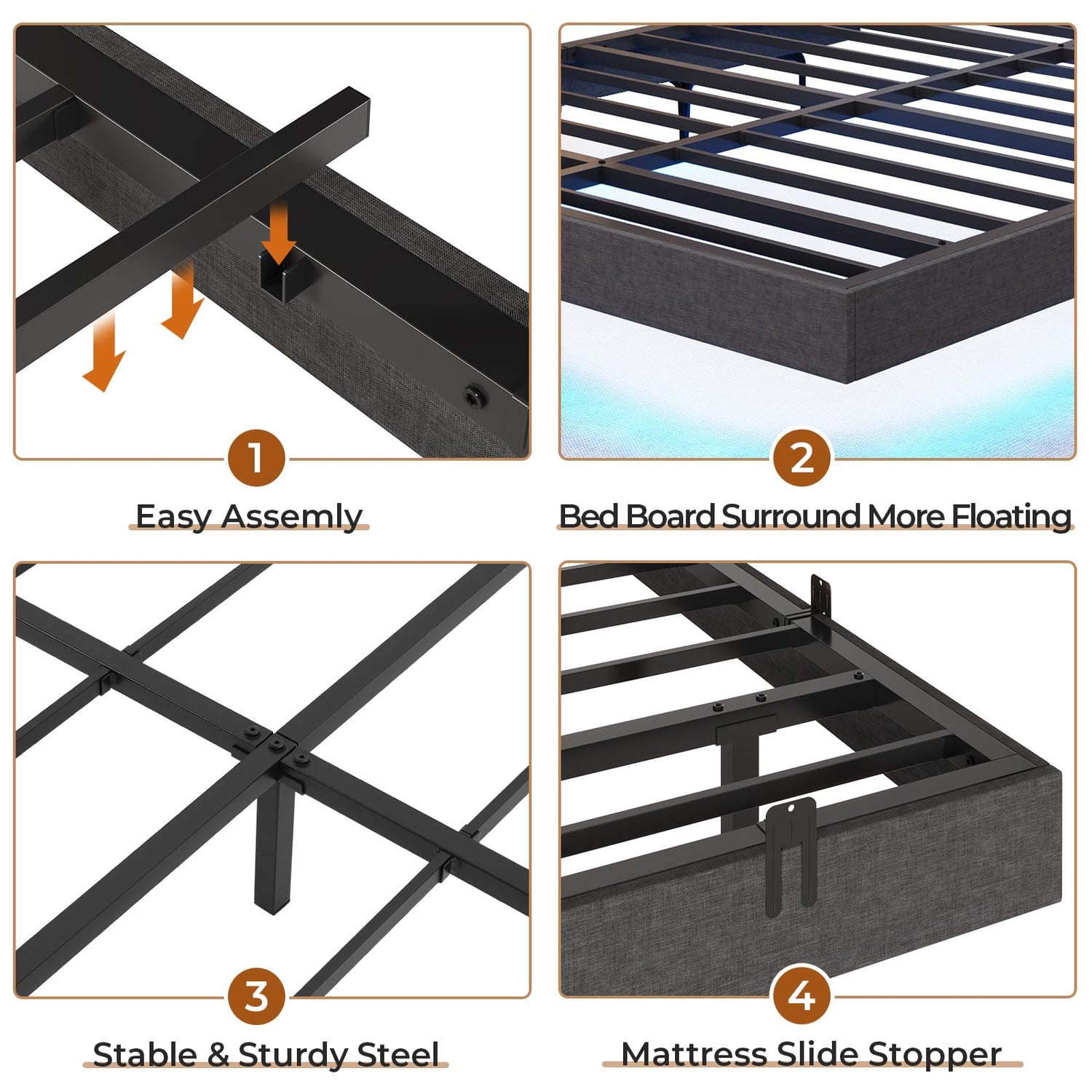 1

Easy Assemly

2

Bed Board Surround More Floating

3

Stable & Sturdy Steel

4

Mattress Slide Stopper