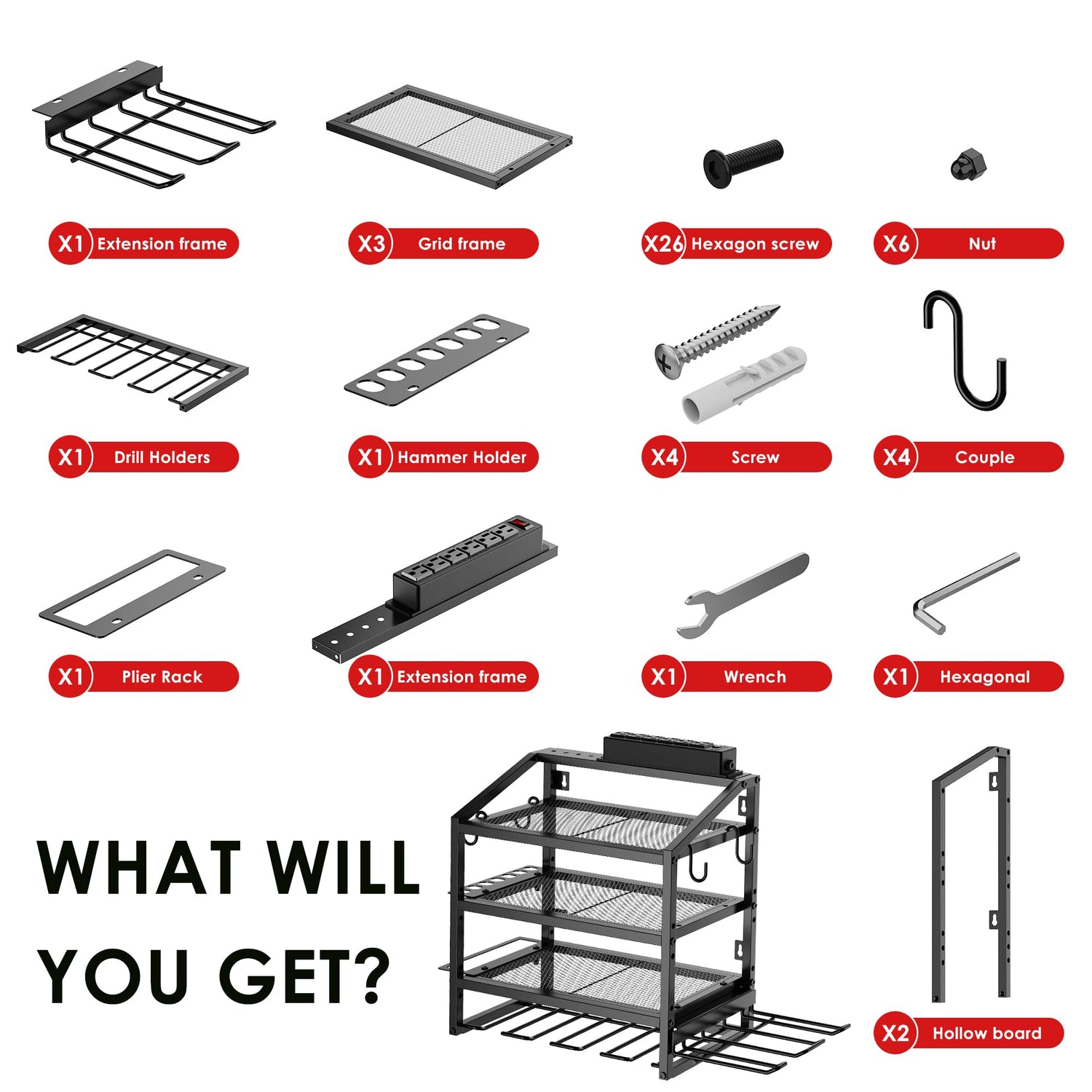 X1 Extension frame

X3 Grid frame

X26 Hexagon screw

X6 Nut

X1 Drill Holders

X1 Hammer Holder

X4 Screw

X4 Couple

X1 Plier Rack

X1 Extension frame

X1 Wrench

X1 Hexagonal

WHAT WILL YOU GET?

X2 Hollow board