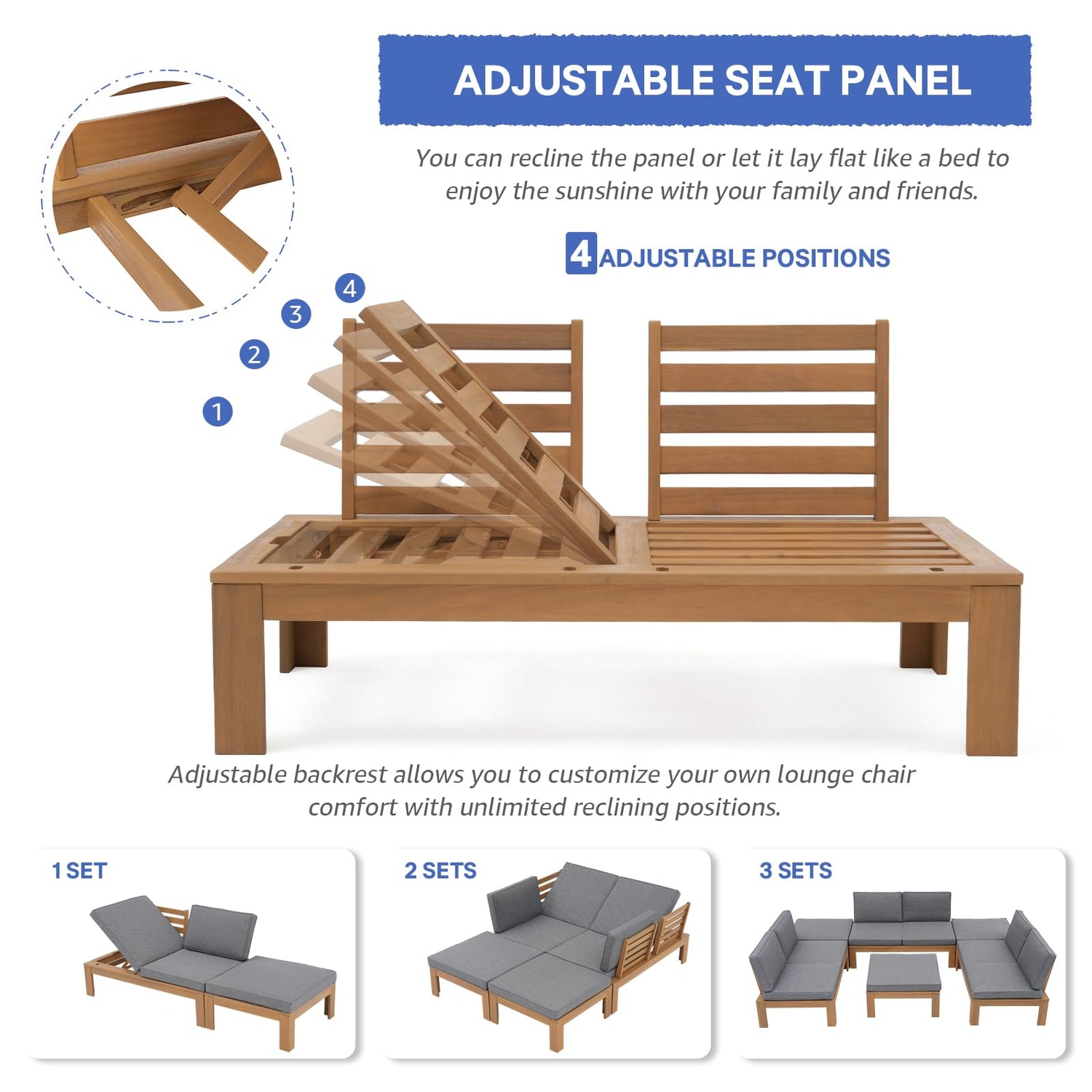 ADJUSTABLE SEAT PANEL

You can recline the panel or let it lay flat like a bed to enjoy the sunshine with your family and friends.

4 ADJUSTABLE POSITIONS

4

3

2

1

Adjustable backrest allows you to customize your own lounge chair comfort with unlimited reclining positions.

1 SET

2 SETS

3 SETS