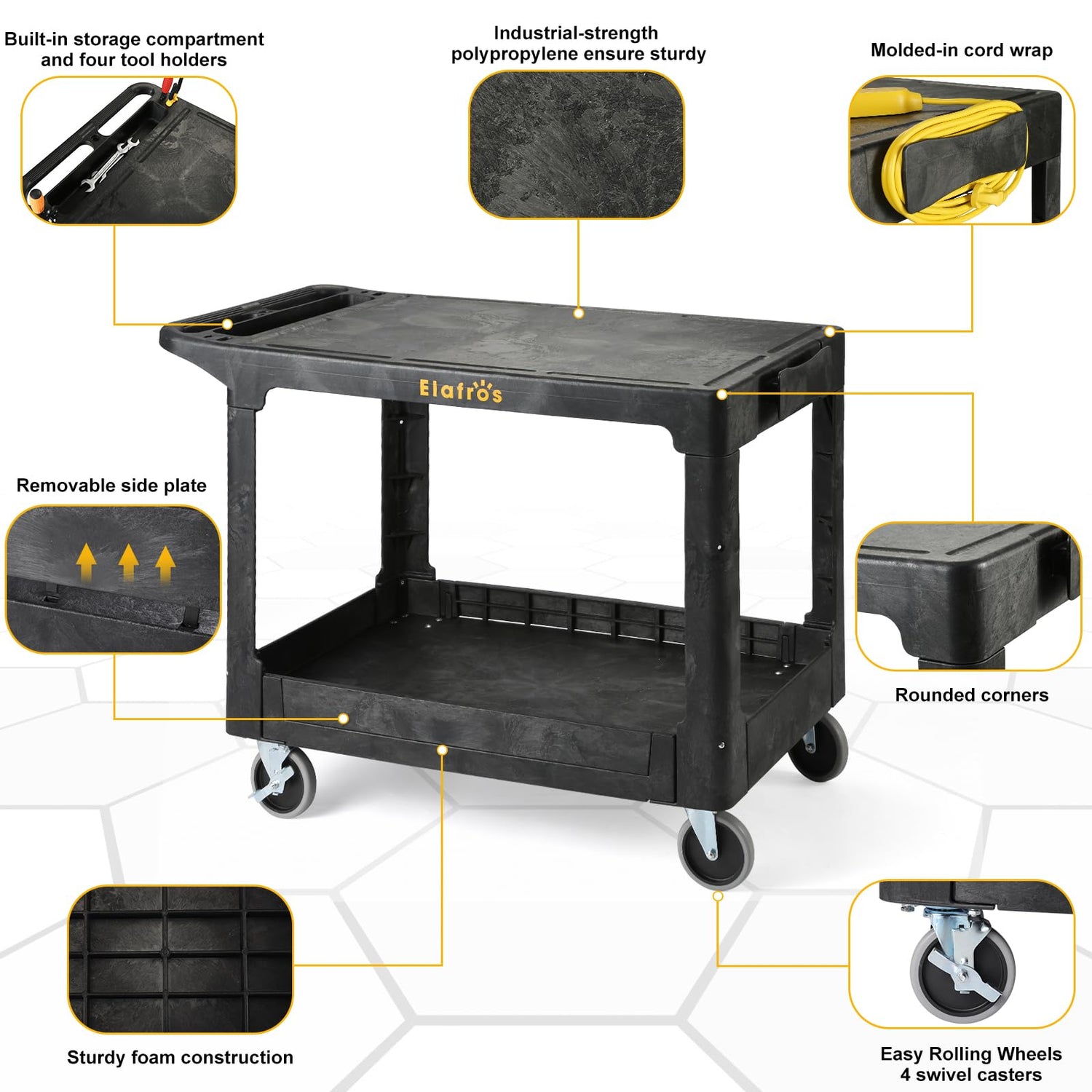 Built-in storage compartment and four tool holders

Industrial-strength polypropylene ensure sturdy

Molded-in cord wrap

Elafros

Removable side plate

Rounded corners

Sturdy foam construction

Easy Rolling Wheels
4 swivel casters