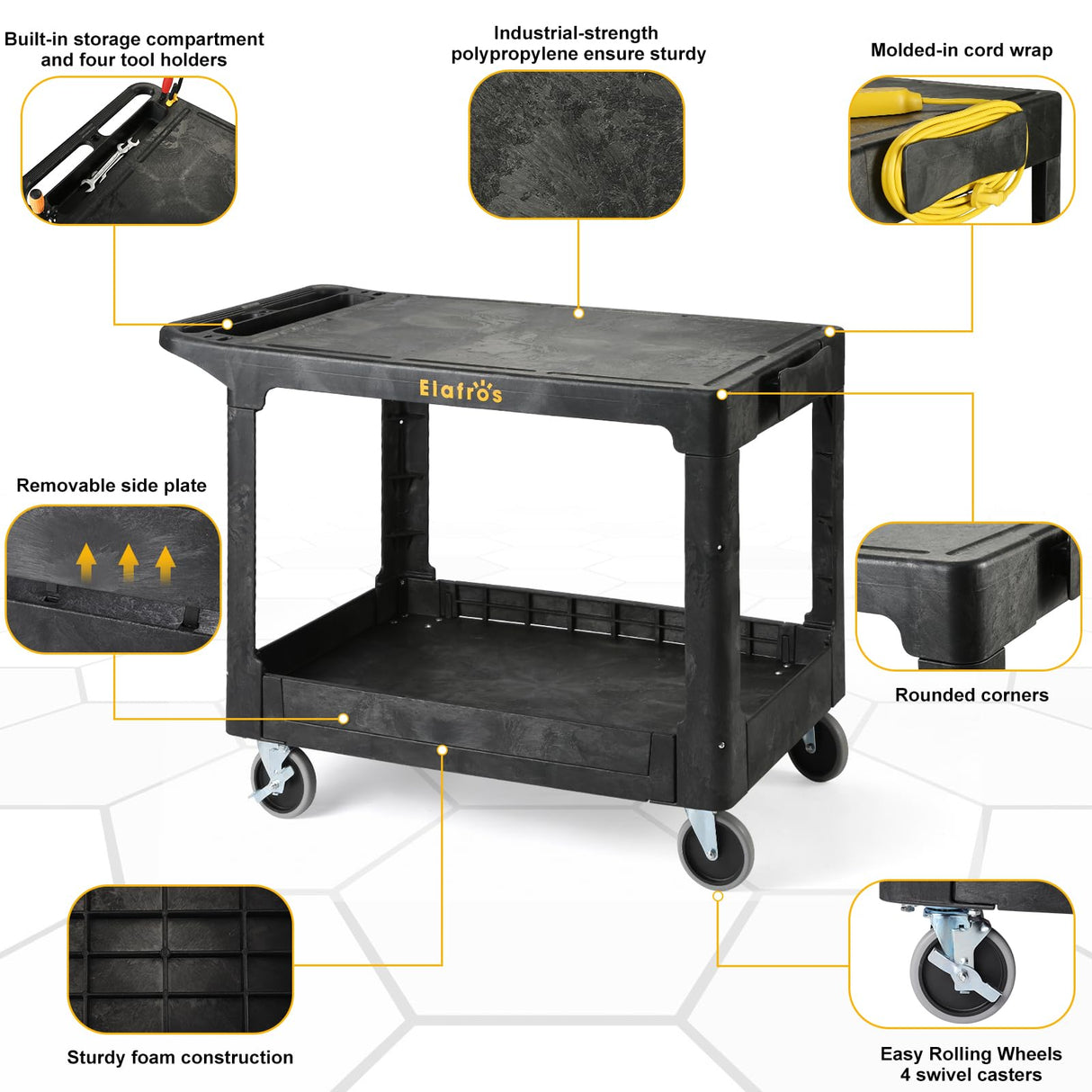 Built-in storage compartment and four tool holders

Industrial-strength polypropylene ensure sturdy

Molded-in cord wrap

Elafros

Removable side plate

Rounded corners

Sturdy foam construction

Easy Rolling Wheels
4 swivel casters