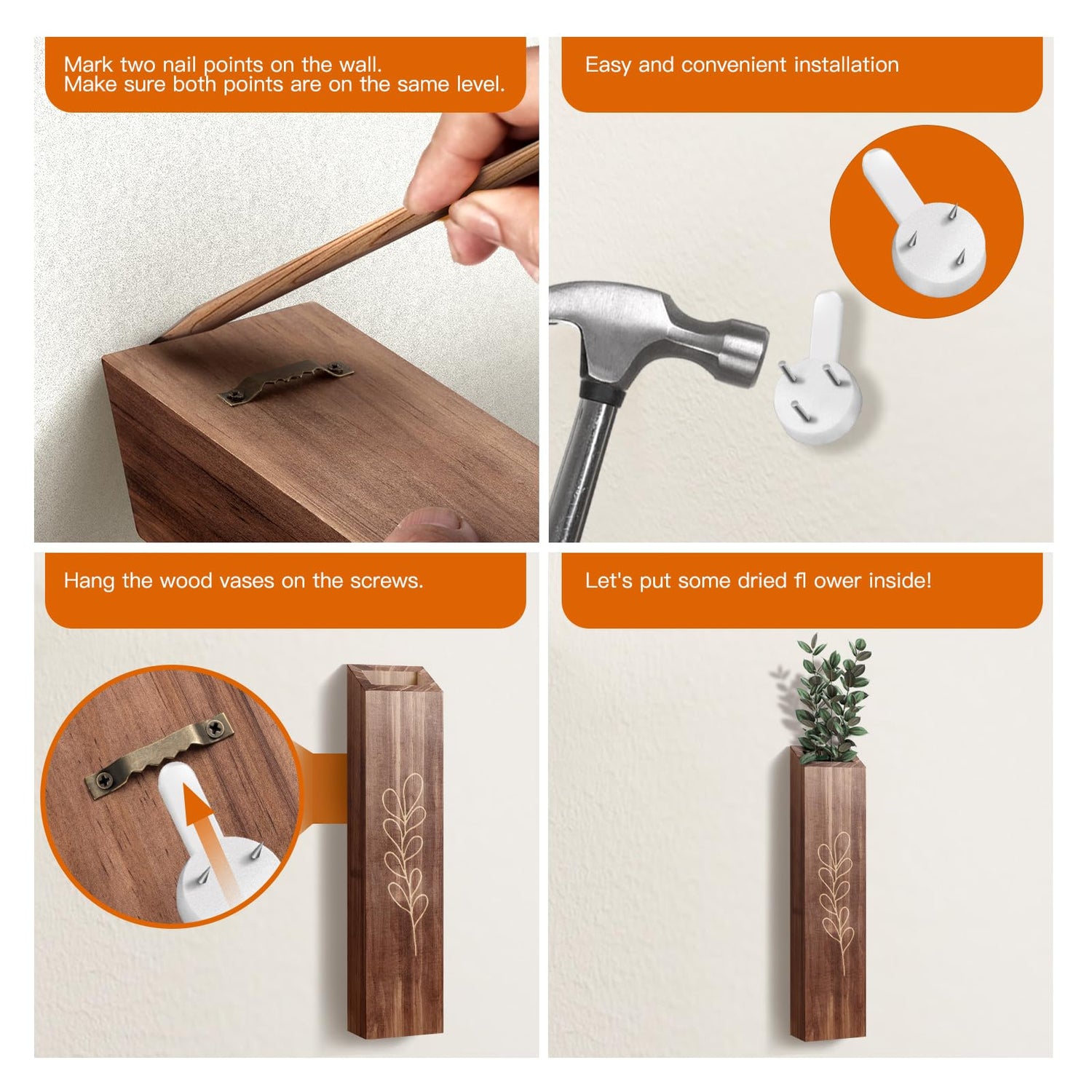 Mark two nail points on the wall.
Make sure both points are on the same level.

Easy and convenient installation

Hang the wood vases on the screws.

Let's put some dried fl ower inside!