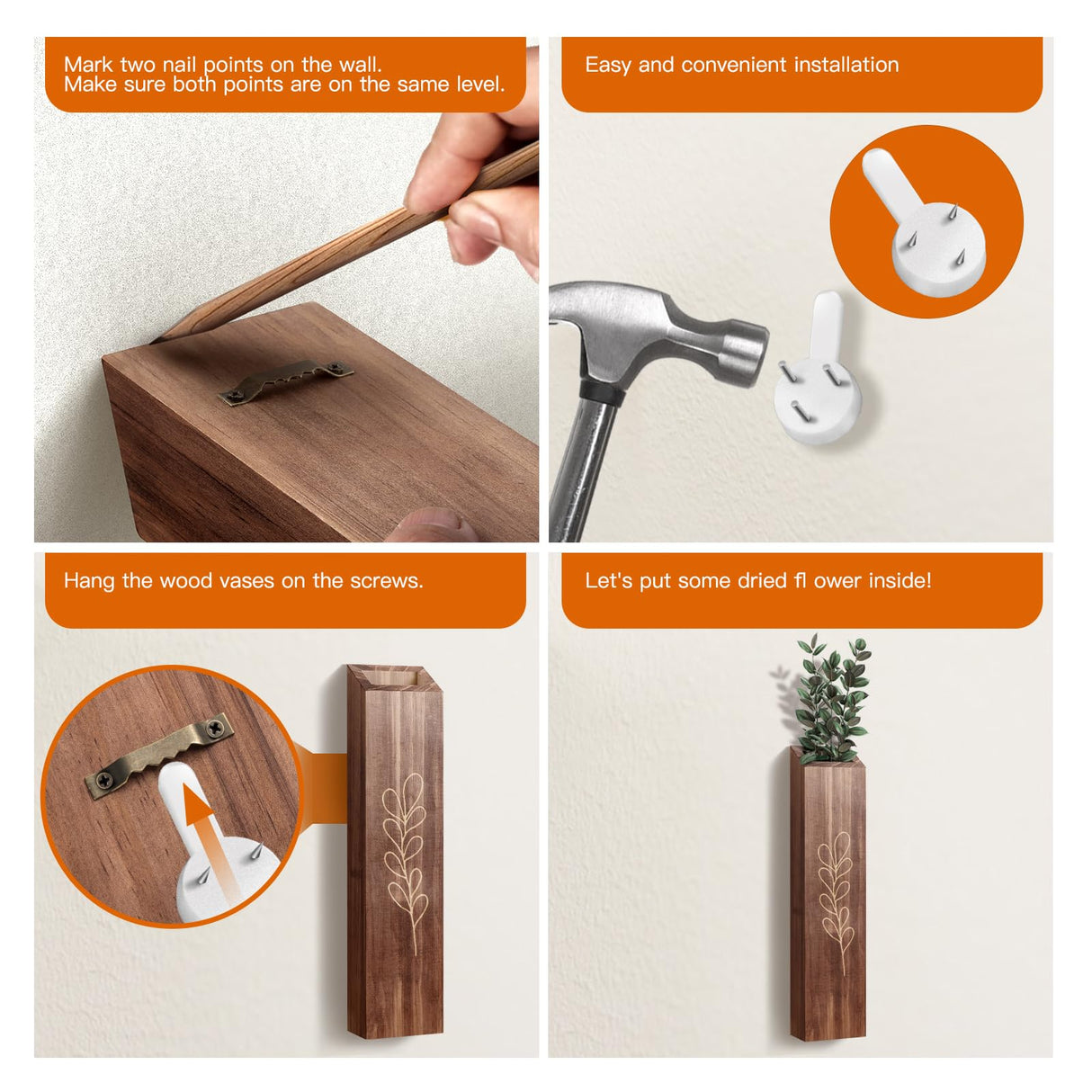 Mark two nail points on the wall.
Make sure both points are on the same level.

Easy and convenient installation

Hang the wood vases on the screws.

Let's put some dried fl ower inside!