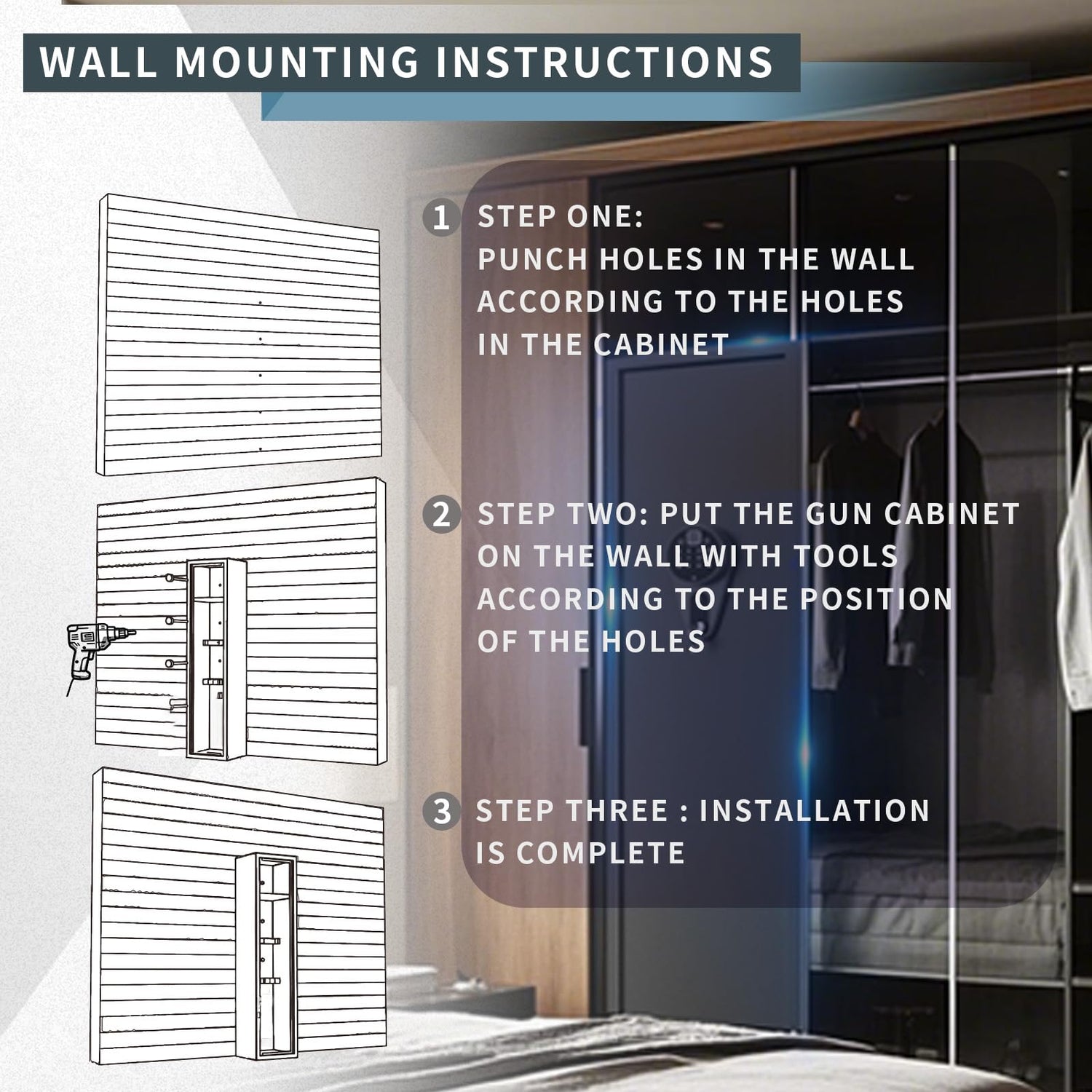 WALL MOUNTING INSTRUCTIONS

1 STEP ONE:
PUNCH HOLES IN THE WALL ACCORDING TO THE HOLES IN THE CABINET

2 STEP TWO: PUT THE GUN CABINET ON THE WALL WITH TOOLS ACCORDING TO THE POSITION OF THE HOLES

3 STEP THREE : INSTALLATION IS COMPLETE