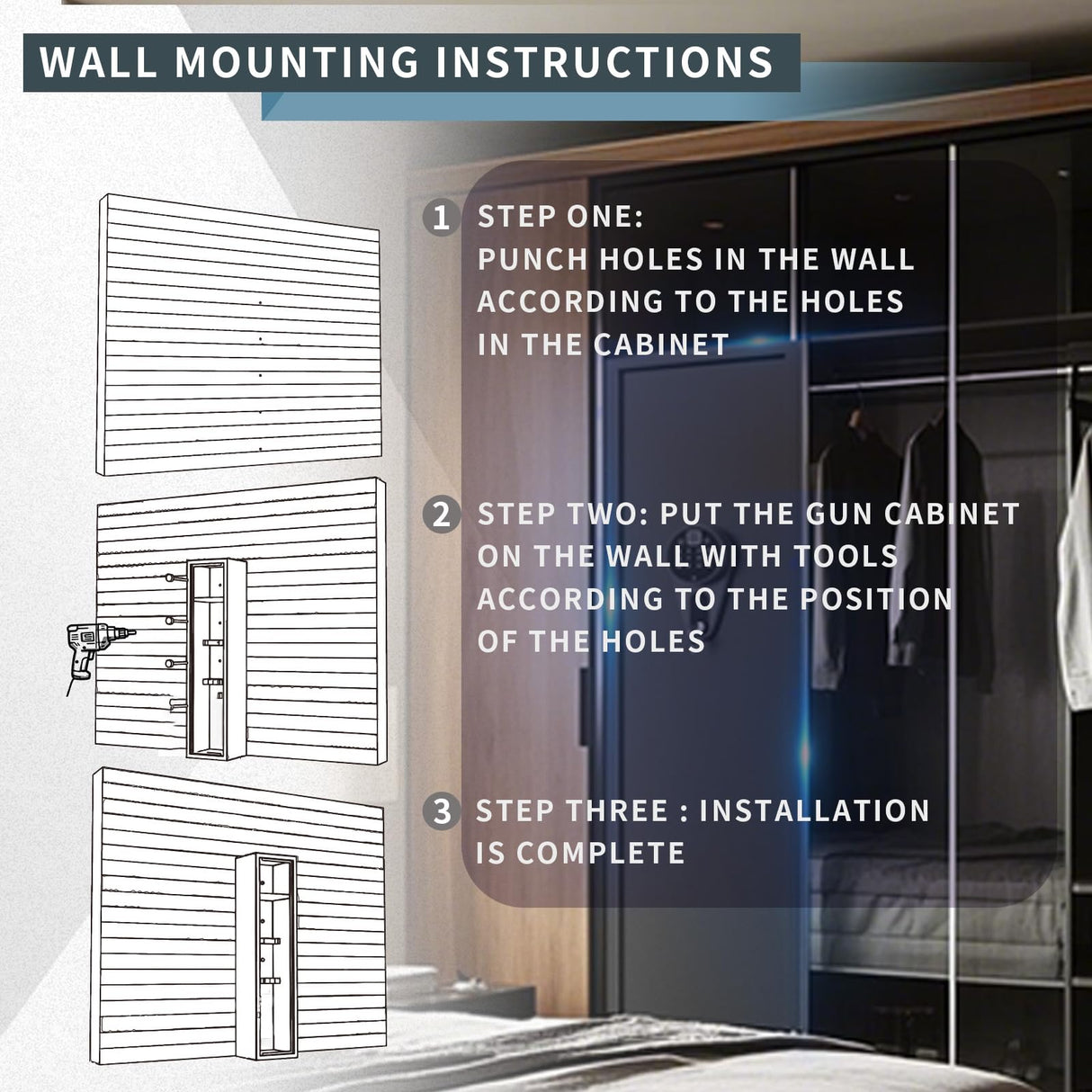 WALL MOUNTING INSTRUCTIONS

1 STEP ONE:
PUNCH HOLES IN THE WALL ACCORDING TO THE HOLES IN THE CABINET

2 STEP TWO: PUT THE GUN CABINET ON THE WALL WITH TOOLS ACCORDING TO THE POSITION OF THE HOLES

3 STEP THREE : INSTALLATION IS COMPLETE