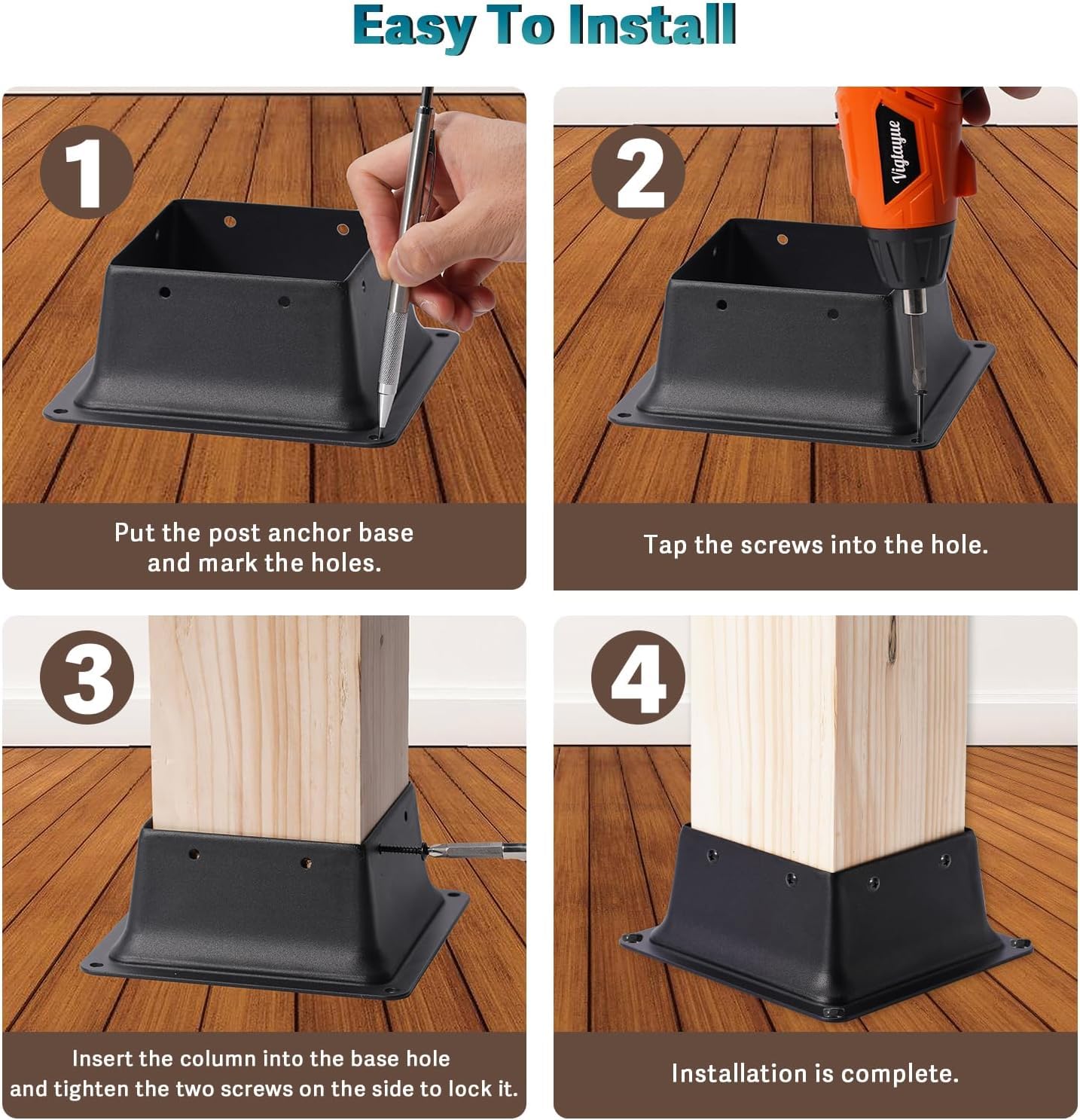 Easy To Install

1

Put the post anchor base and mark the holes.

2

Vigtayue

Tap the screws into the hole.

3

Insert the column into the base hole and tighten the two screws on the side to lock it.

4

Installation is complete.