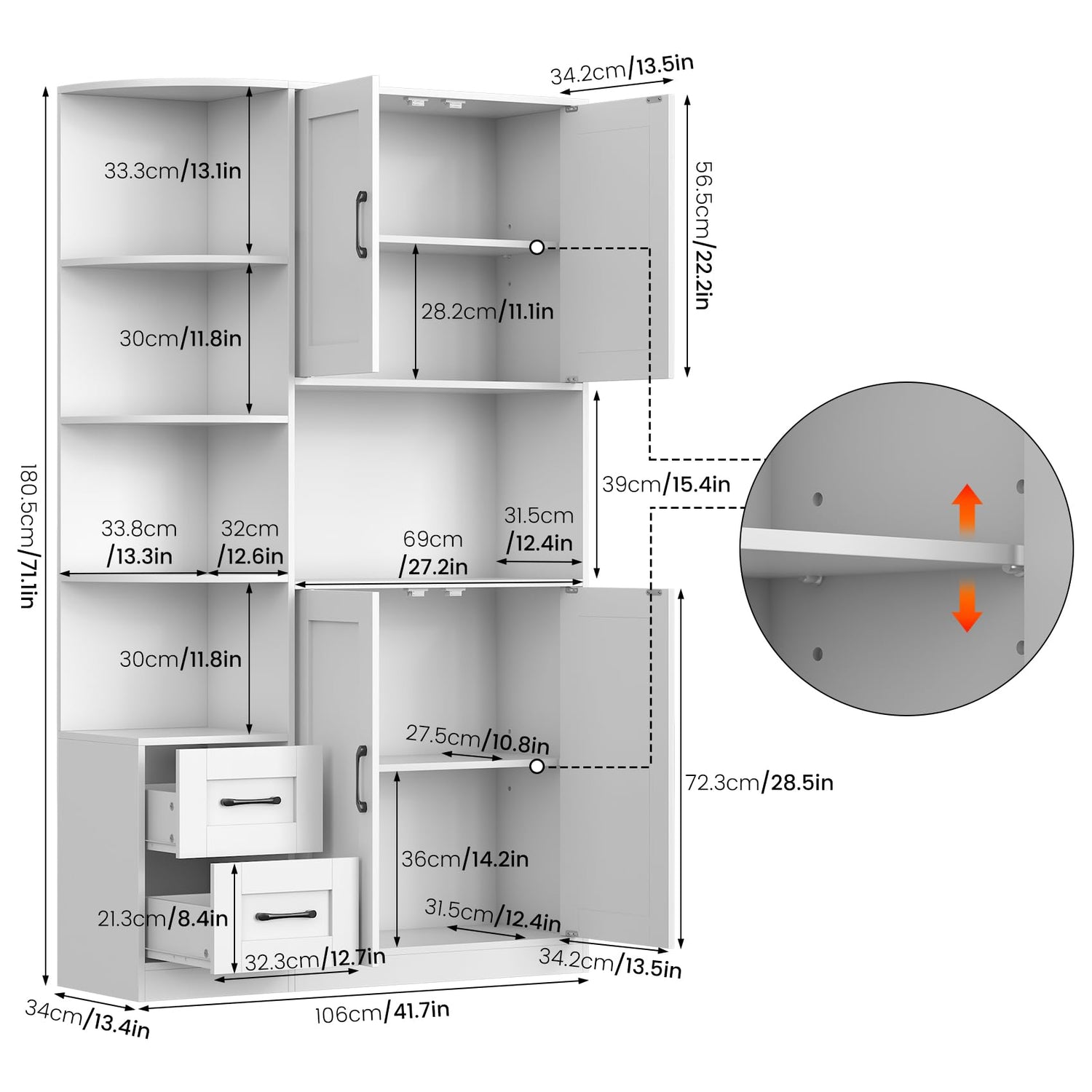 34.2cm/13.5in

33.3cm/13.1in

56.5cm/22.2in

28.2cm/11.1in

30cm/11.8in

180.5cm/71.1in

39cm/15.4in

33.8cm /13.3in

32cm /12.6in

69cm /27.2in

31.5cm /12.4in

30cm/11.8in

27.5cm/10.8in

72.3cm/28.5in

36cm/14.2in

21.3cm/8.4in

31.5cm/12.4in

32.3cm/12.7in

34.2cm/13.5in

34cm/13.4in

106cm/41.7in