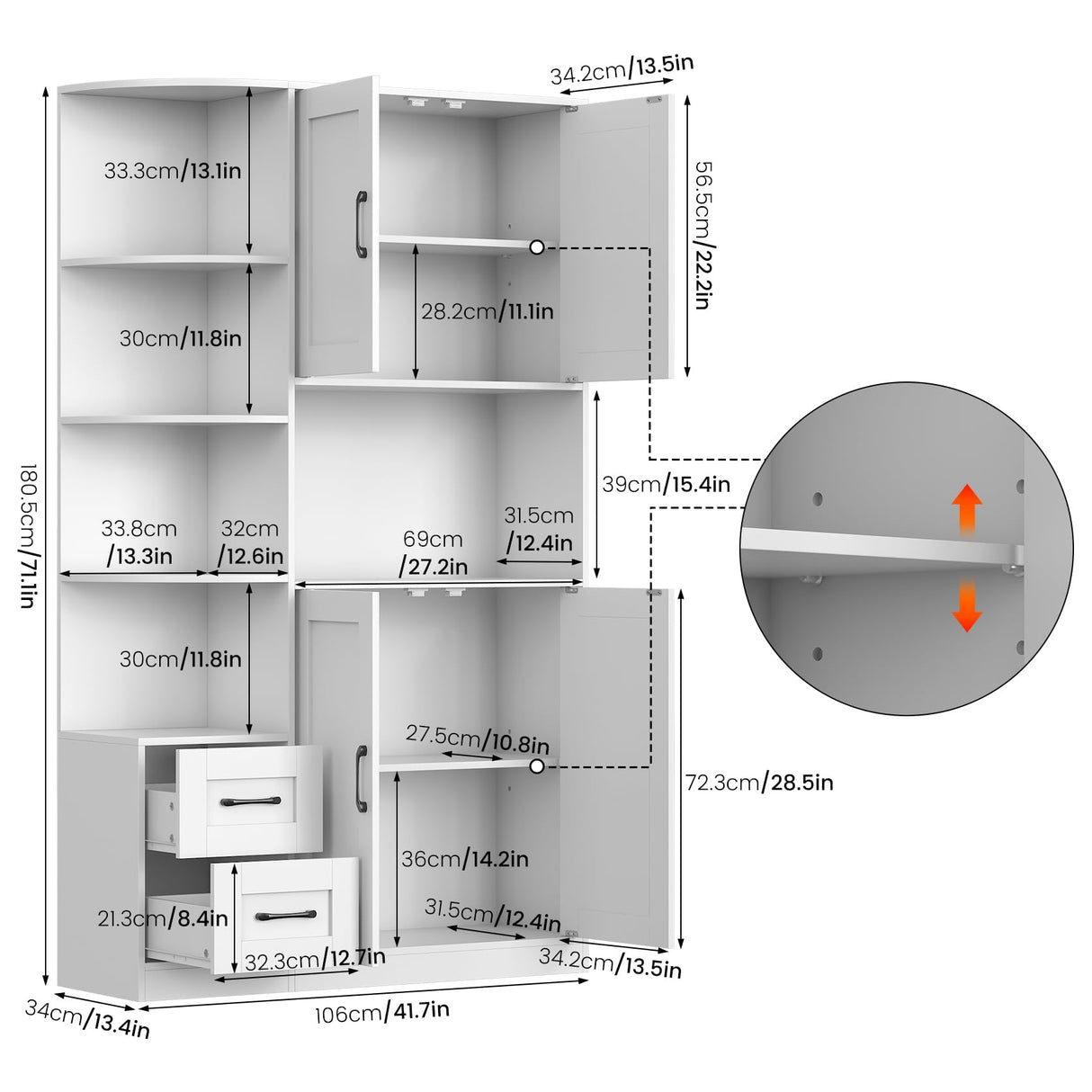 34.2cm/13.5in

33.3cm/13.1in

56.5cm/22.2in

28.2cm/11.1in

30cm/11.8in

180.5cm/71.1in

39cm/15.4in

33.8cm /13.3in

32cm /12.6in

69cm /27.2in

31.5cm /12.4in

30cm/11.8in

27.5cm/10.8in

72.3cm/28.5in

36cm/14.2in

21.3cm/8.4in

31.5cm/12.4in

32.3cm/12.7in

34.2cm/13.5in

34cm/13.4in

106cm/41.7in