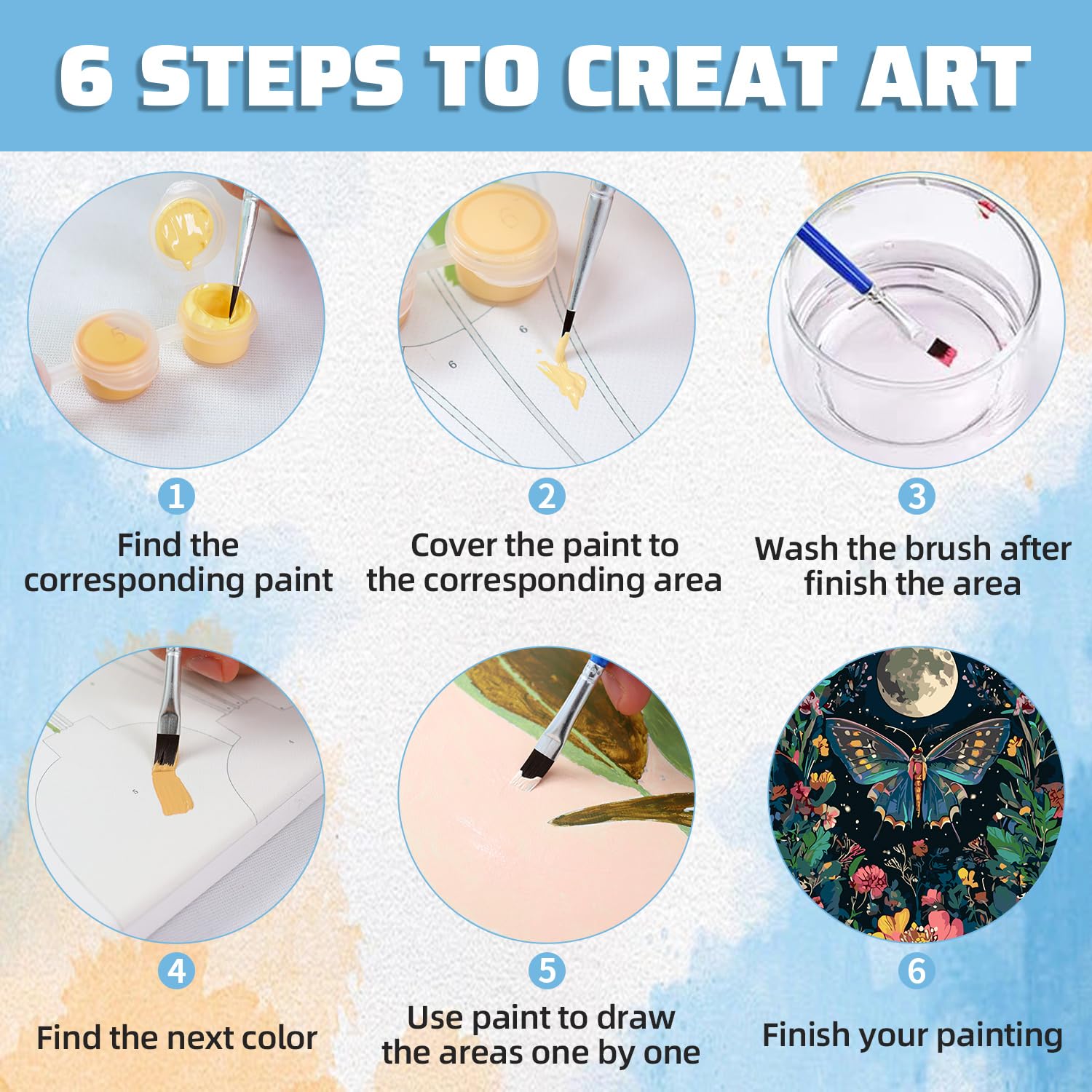 6 STEPS TO CREAT ART

1

Find the corresponding paint

2

Cover the paint to the corresponding area

3

Wash the brush after finish the area

4

Find the next color

5

Use paint to draw the areas one by one

6

Finish your painting