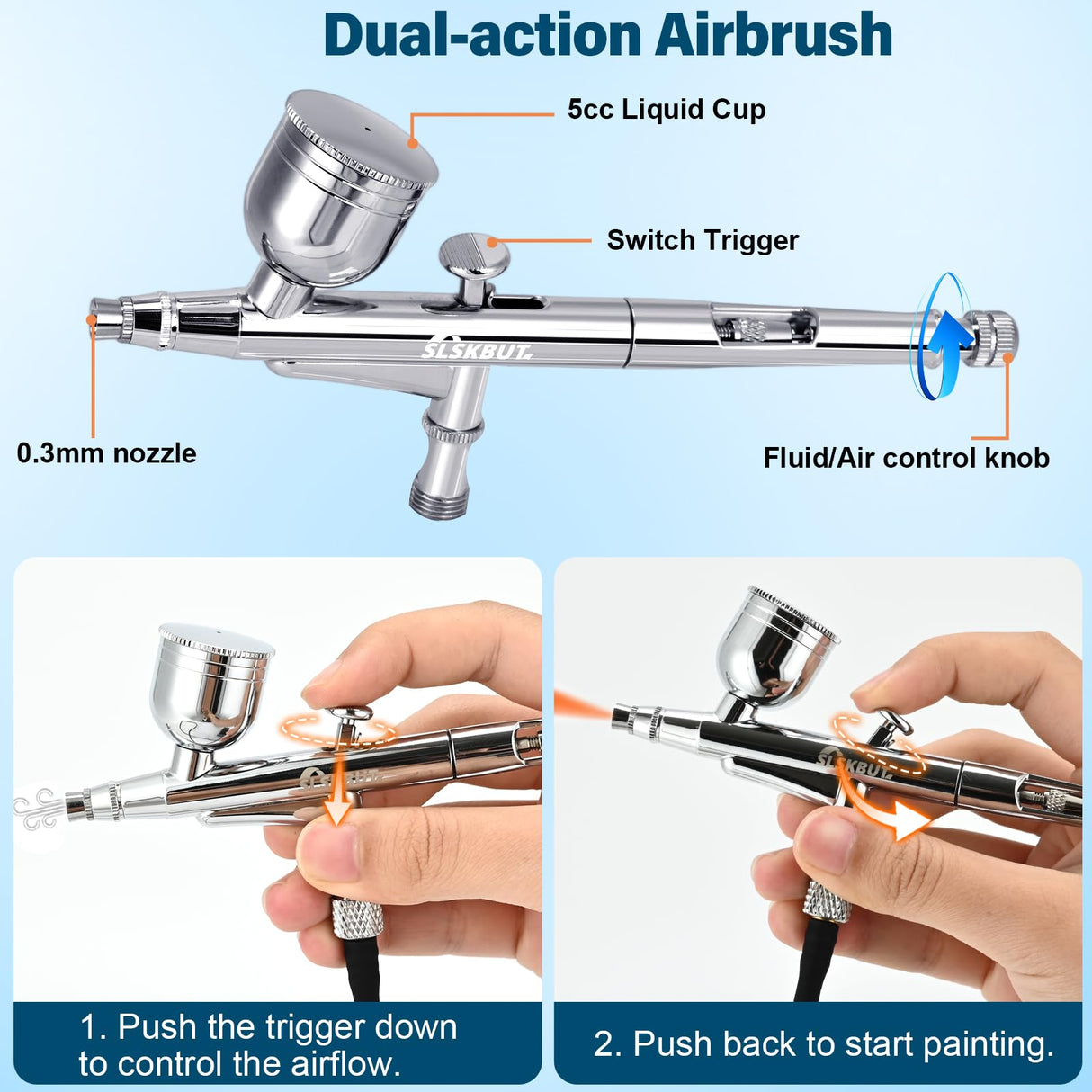 Dual-action Airbrush

5cc Liquid Cup

Switch Trigger

SLSKBUT

0.3mm nozzle

Fluid/Air control knob

SLSKBUT

1. Push the trigger down to control the airflow.

2. Push back to start painting.