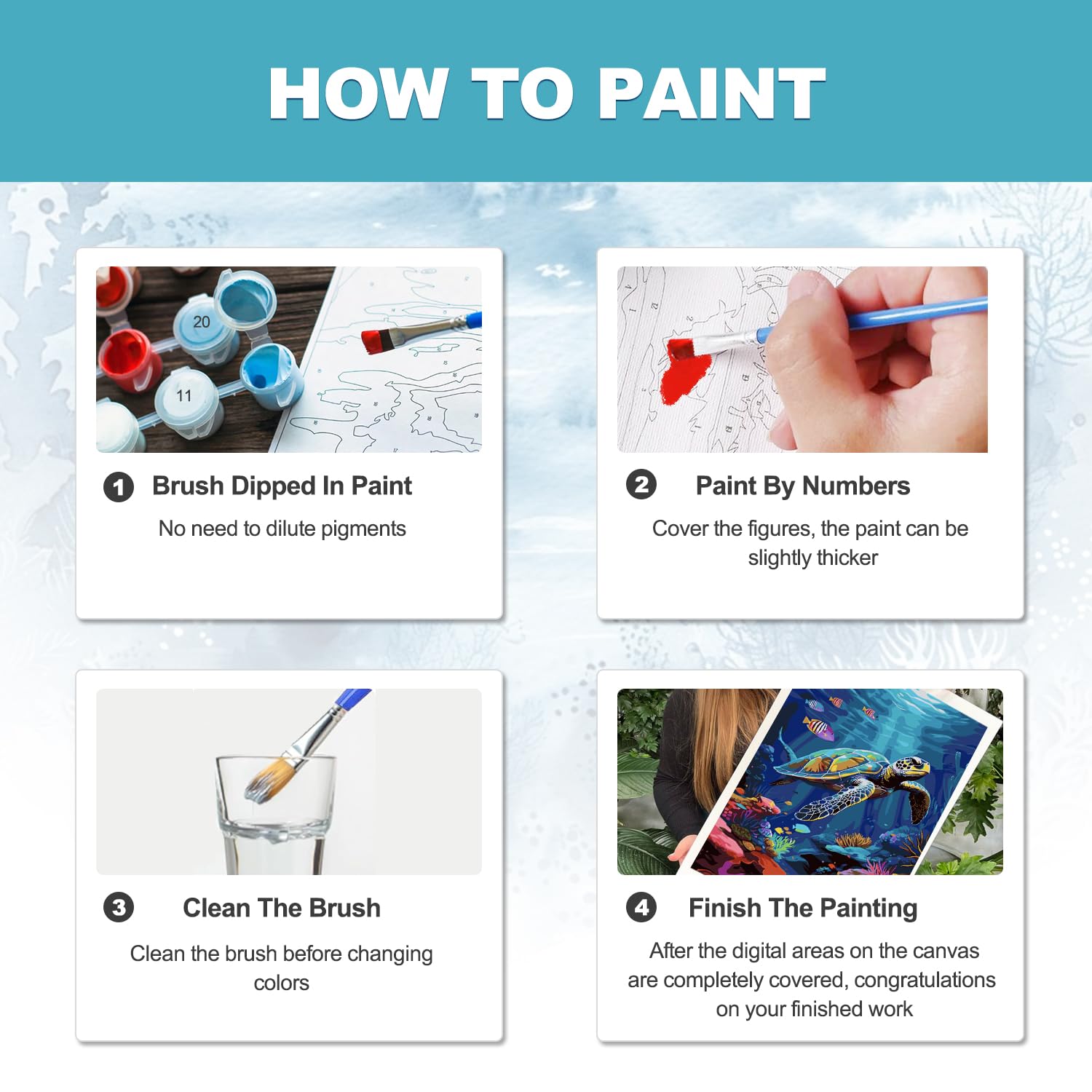 HOW TO PAINT

20

11

1 Brush Dipped In Paint

No need to dilute pigments

2 Paint By Numbers

Cover the figures, the paint can be slightly thicker

3 Clean The Brush

Clean the brush before changing colors

4 Finish The Painting

After the digital areas on the canvas are completely covered, congratulations on your finished work