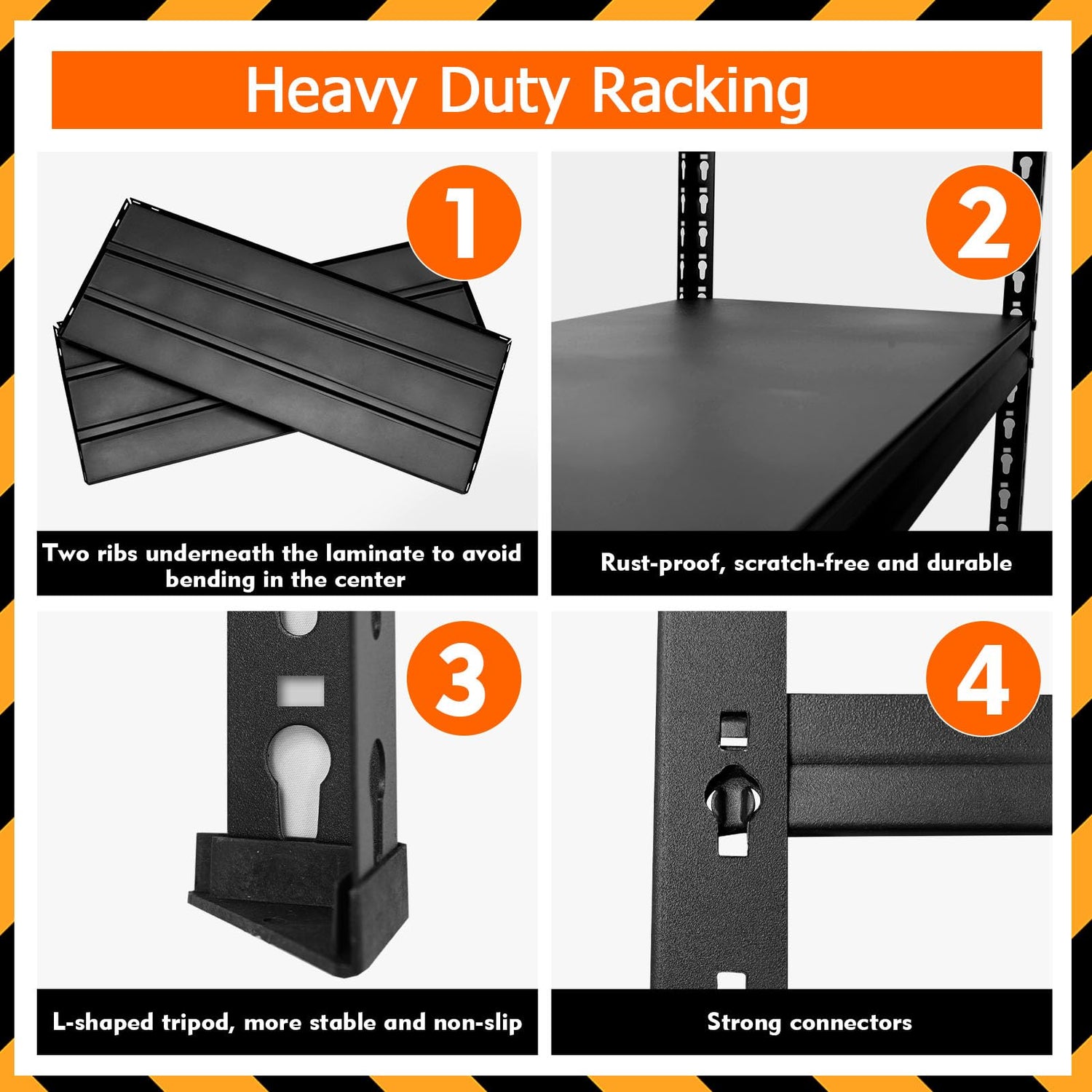 Heavy Duty Racking

1

Two ribs underneath the laminate to avoid bending in the center

2

Rust-proof, scratch-free and durable

3

L-shaped tripod, more stable and non-slip

4

Strong connectors