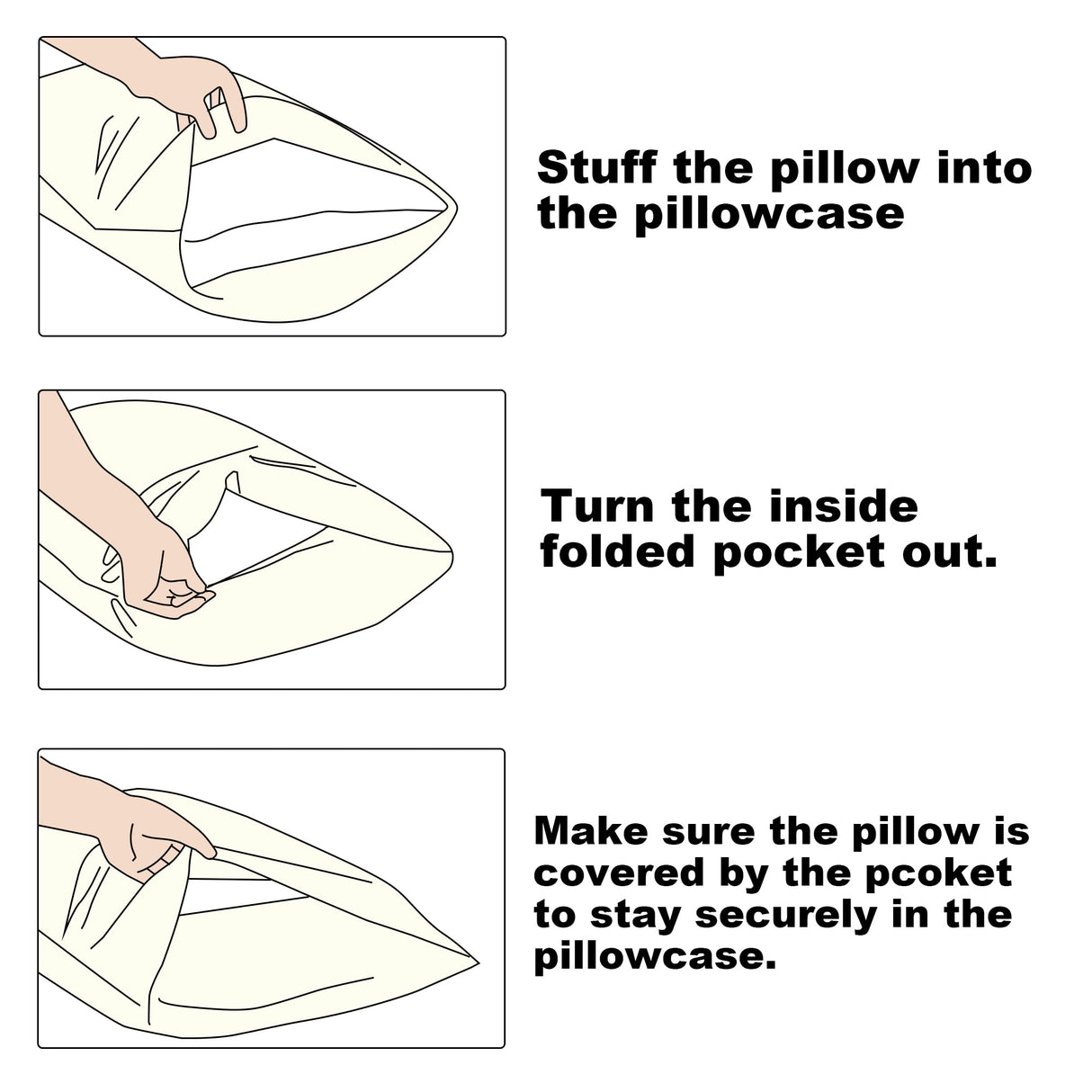 Stuff the pillow into the pillowcase

Turn the inside folded pocket out.

Make sure the pillow is covered by the pcoket to stay securely in the pillowcase.