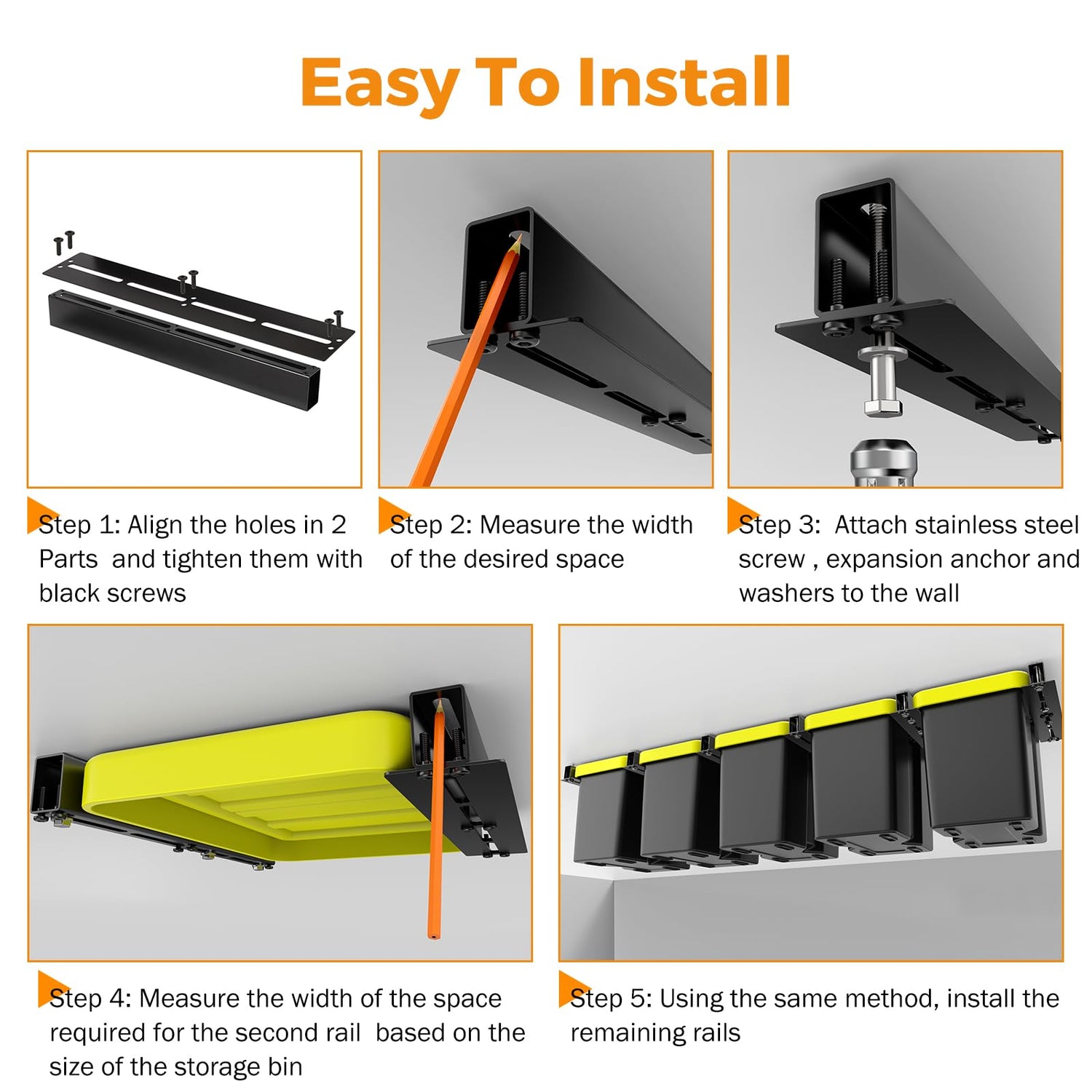 Easy To Install

Step 1: Align the holes in 2 Parts and tighten them with black screws

Step 2: Measure the width of the desired space

Step 3: Attach stainless steel screw , expansion anchor and washers to the wall

Step 4: Measure the width of the space required for the second rail based on the size of the storage bin

Step 5: Using the same method, install the remaining rails