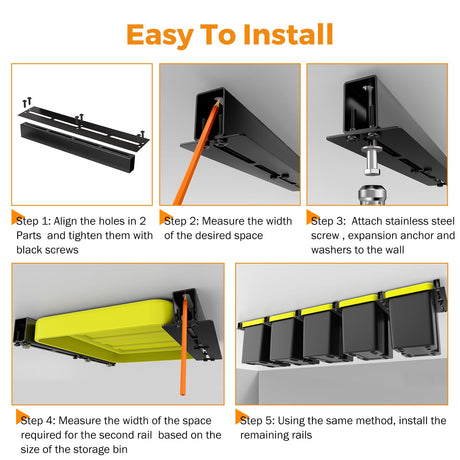 Easy To Install

Step 1: Align the holes in 2 Parts  and tighten them with black screws

Step 2: Measure the width of the desired space

Step 3:  Attach stainless steel screw , expansion anchor and washers to the wall

Step 4: Measure the width of the space required for the second rail  based on the size of the storage bin

Step 5: Using the same method, install the remaining rails