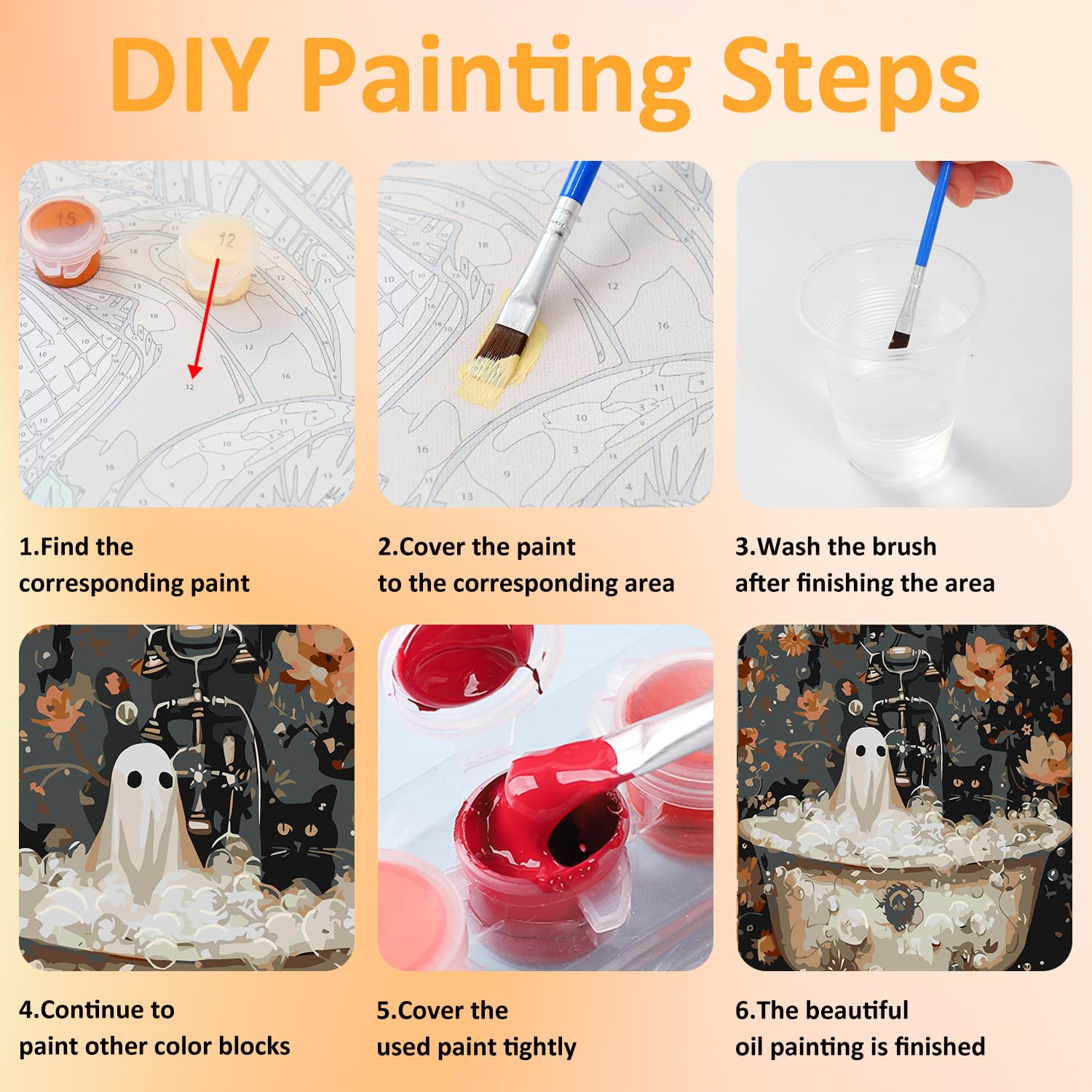 DIY Painting Steps

15
12
12

1.Find the corresponding paint

2.Cover the paint to the corresponding area

3.Wash the brush after finishing the area

4.Continue to paint other color blocks

5.Cover the used paint tightly

6.The beautiful oil painting is finished