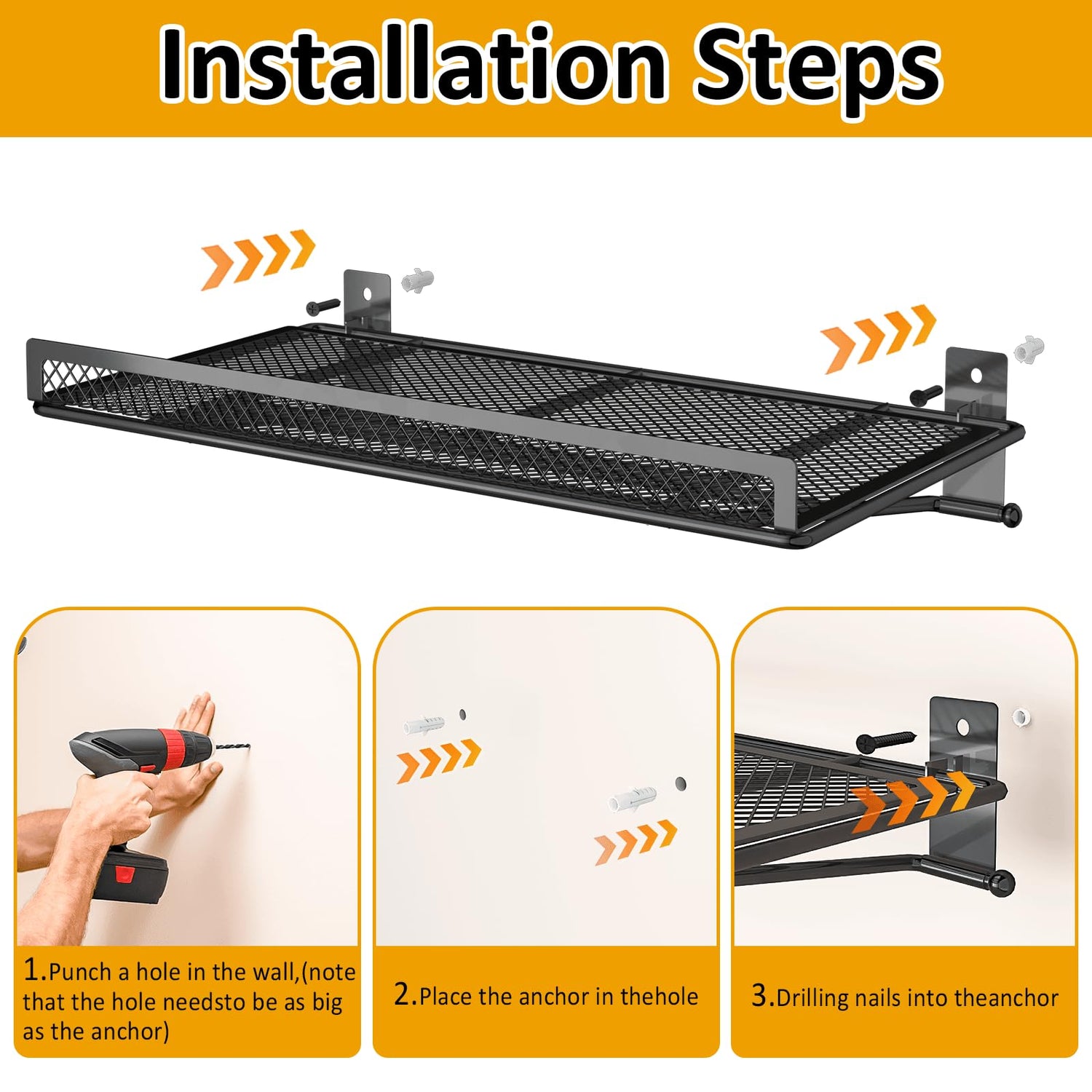 Installation Steps

1.Punch a hole in the wall,(note that the hole needsto be as big as the anchor)

2.Place the anchor in thehole

3.Drilling nails into theanchor