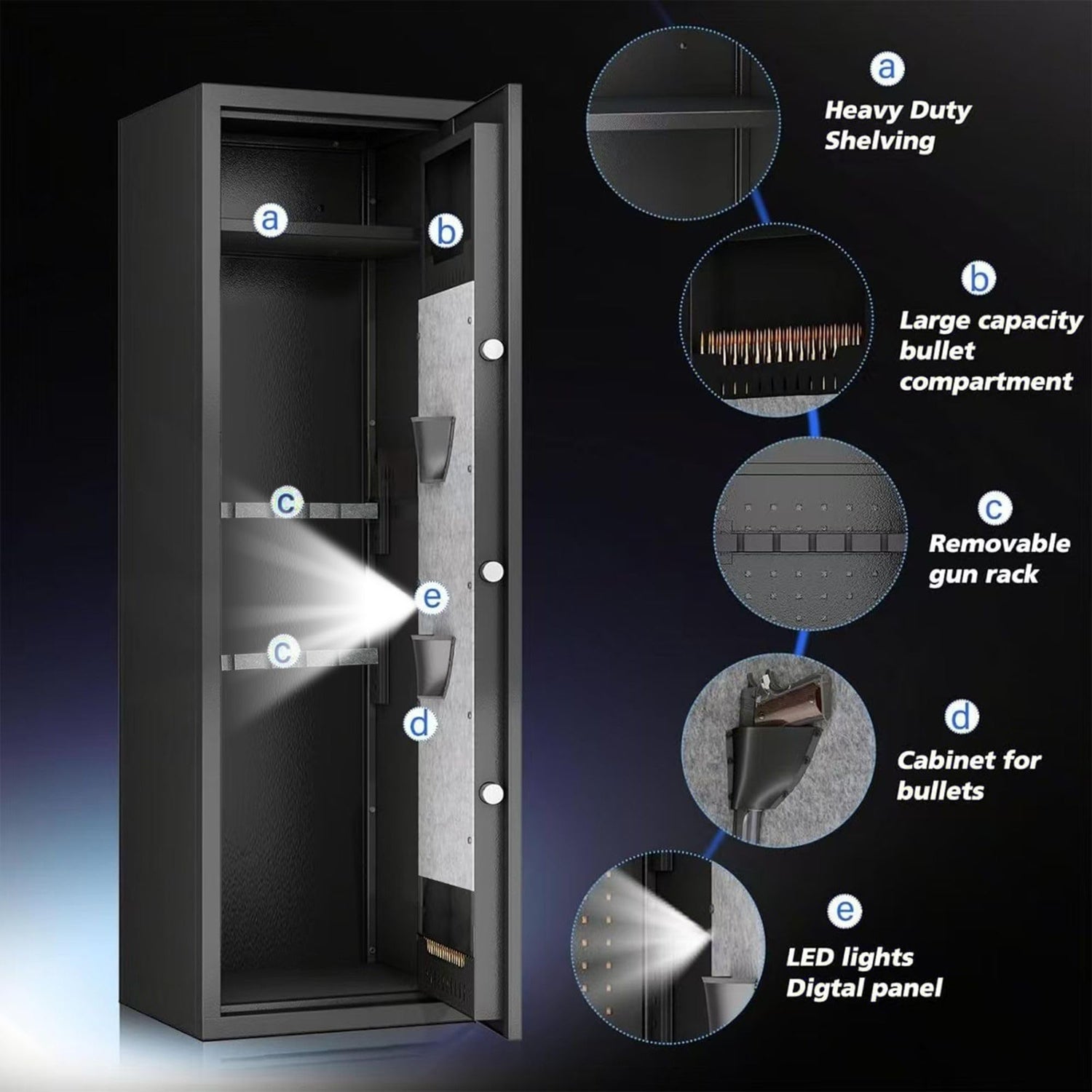 a
b
c
e
c
d

a
Heavy Duty Shelving

b
Large capacity bullet compartment

c
Removable gun rack

d
Cabinet for bullets

e
LED lights Digtal panel