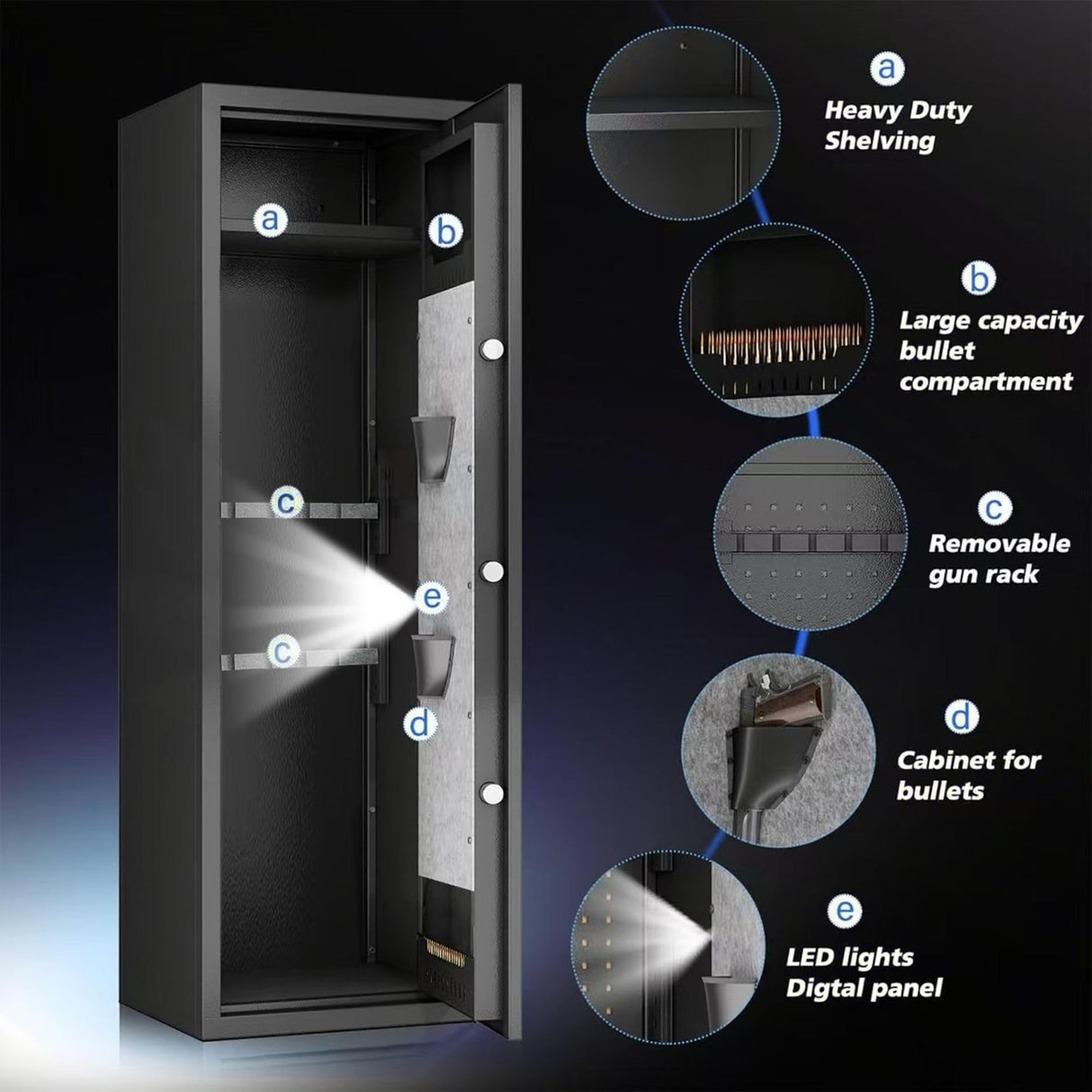 a
b
c
e
c
d

a
Heavy Duty Shelving

b
Large capacity bullet compartment

c
Removable gun rack

d
Cabinet for bullets

e
LED lights Digtal panel