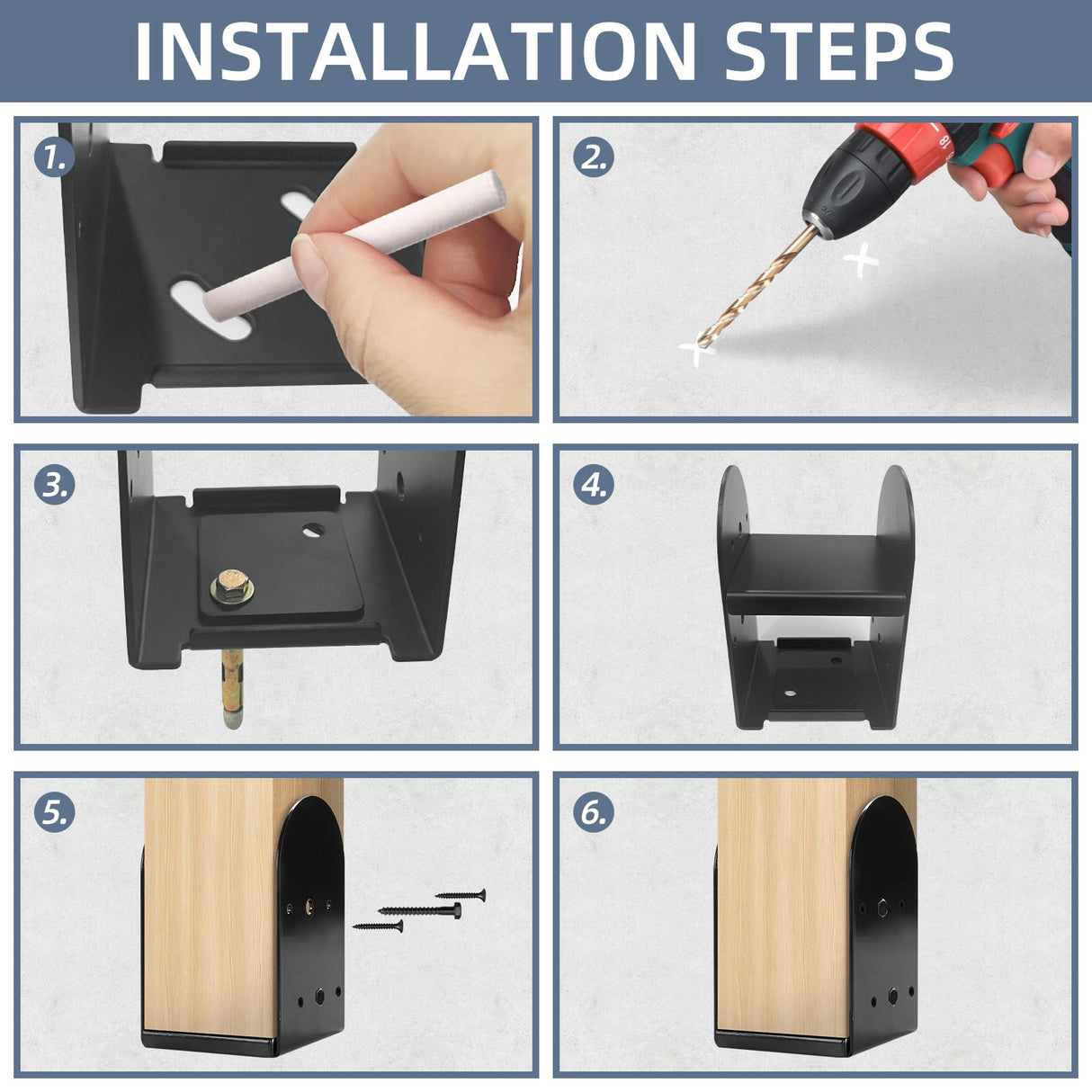 INSTALLATION STEPS

1.

2.

3.

4.

5.

6.