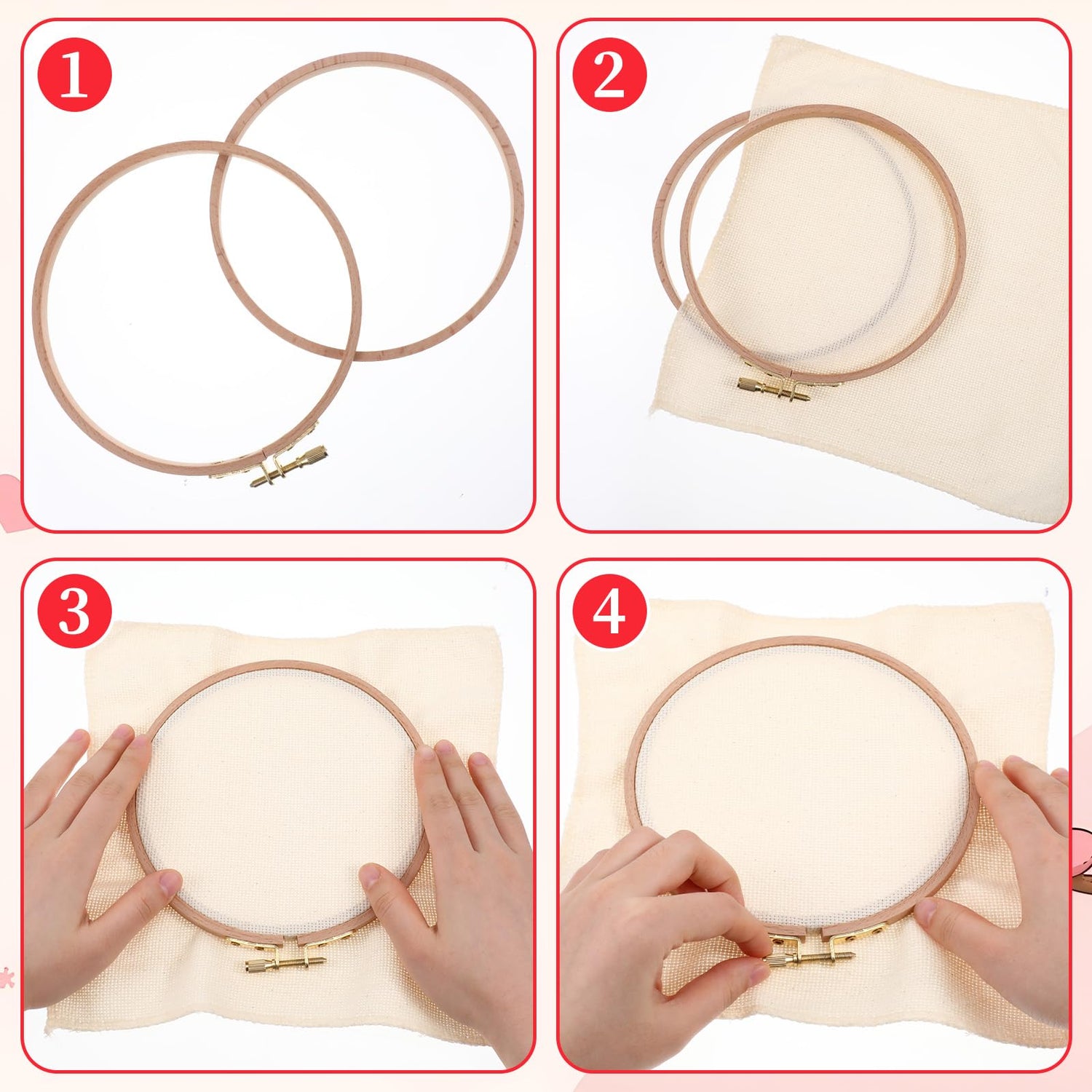 1

2

3

4